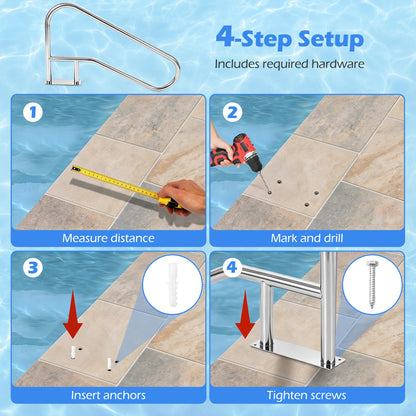 4-Step Setup

Includes required hardware

1

Measure distance

2

Mark and drill

3

Insert anchors

4

Tighten screws