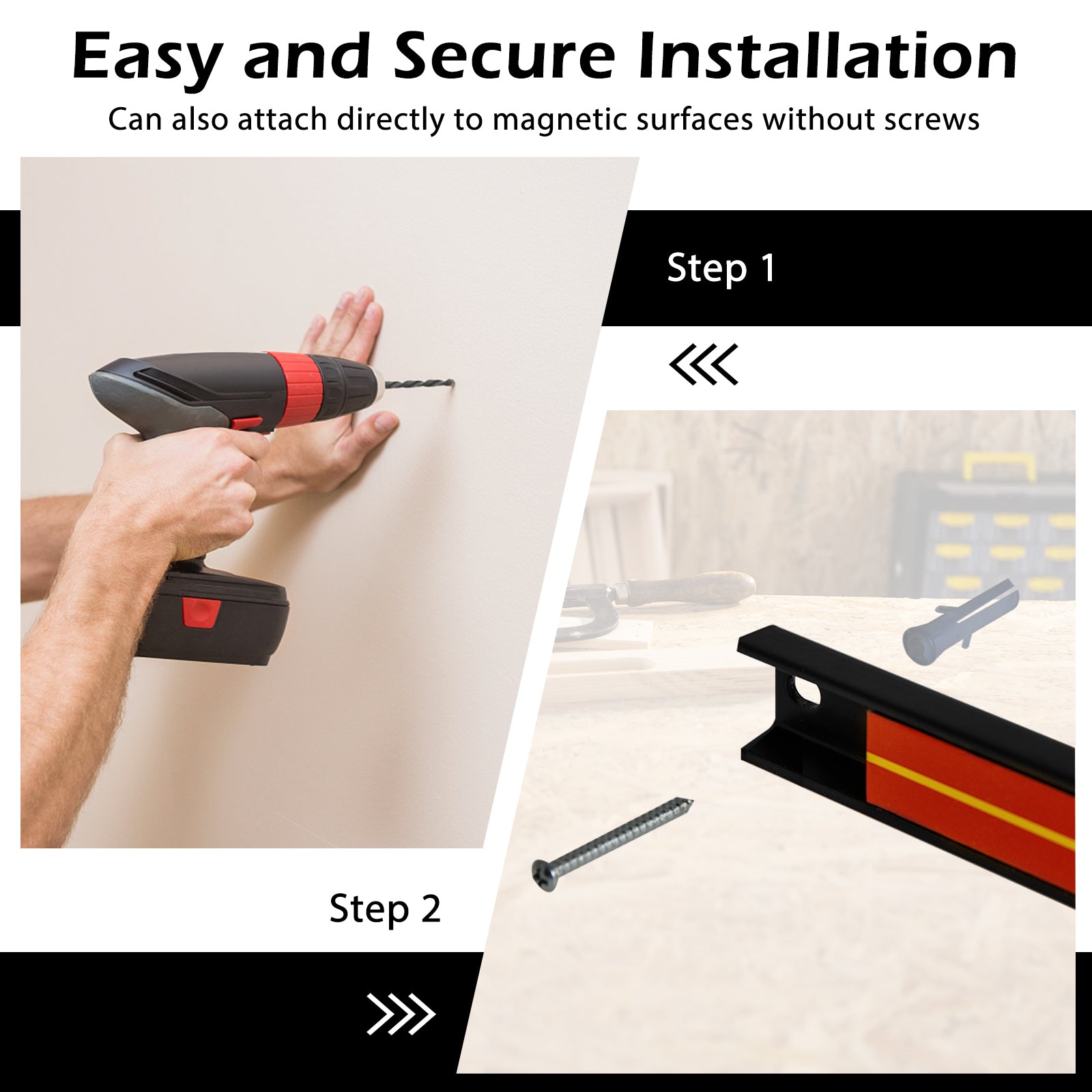 Easy and Secure Installation

Can also attach directly to magnetic surfaces without screws

Step 1

Step 2