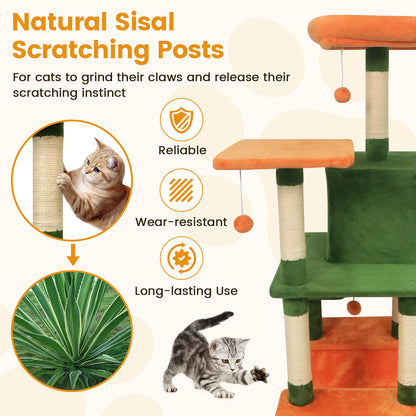 Natural Sisal Scratching Posts

For cats to grind their claws and release their scratching instinct

Reliable

Wear-resistant

Long-lasting Use