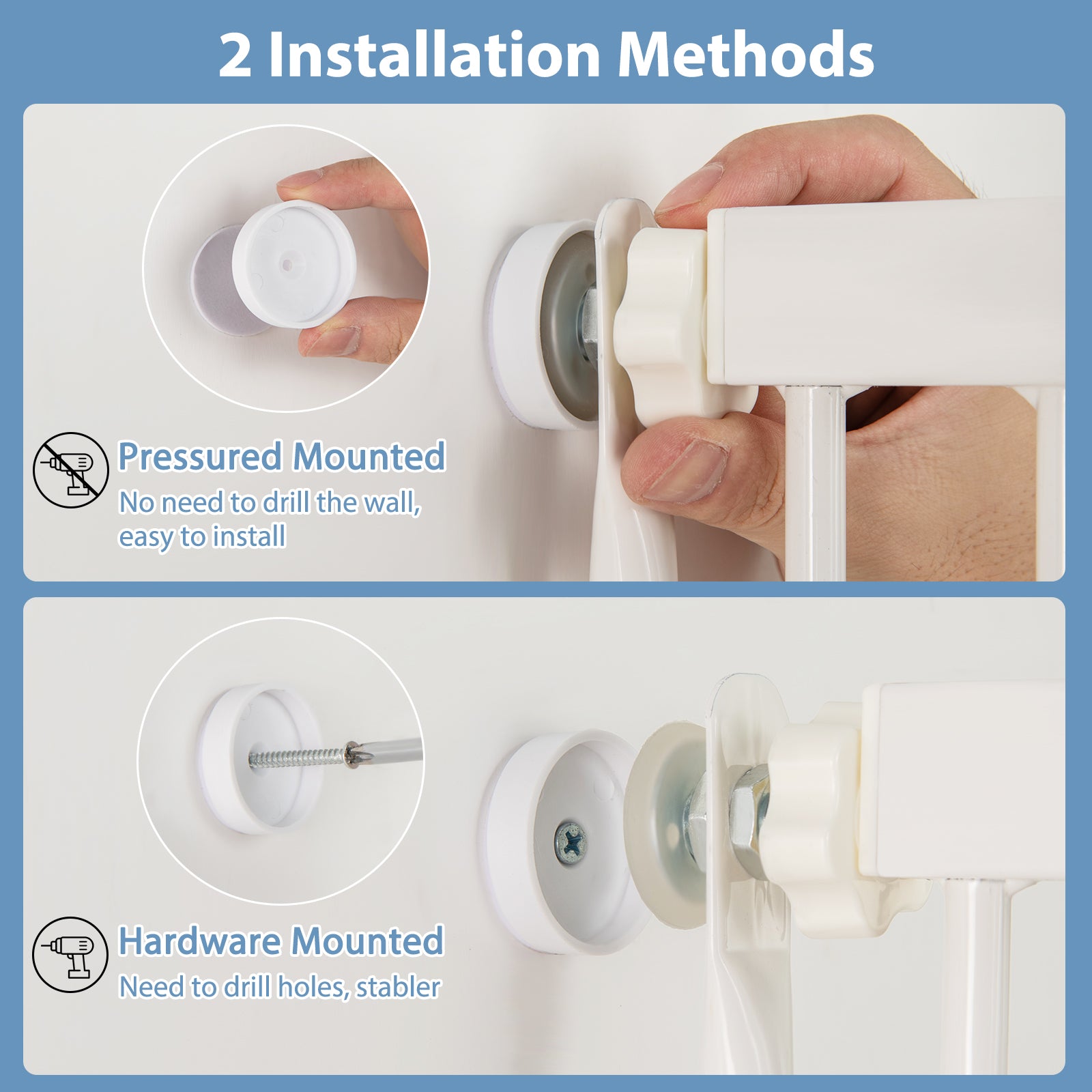 2 Installation Methods

Pressured Mounted
No need to drill the wall, easy to install

Hardware Mounted
Need to drill holes, stabler