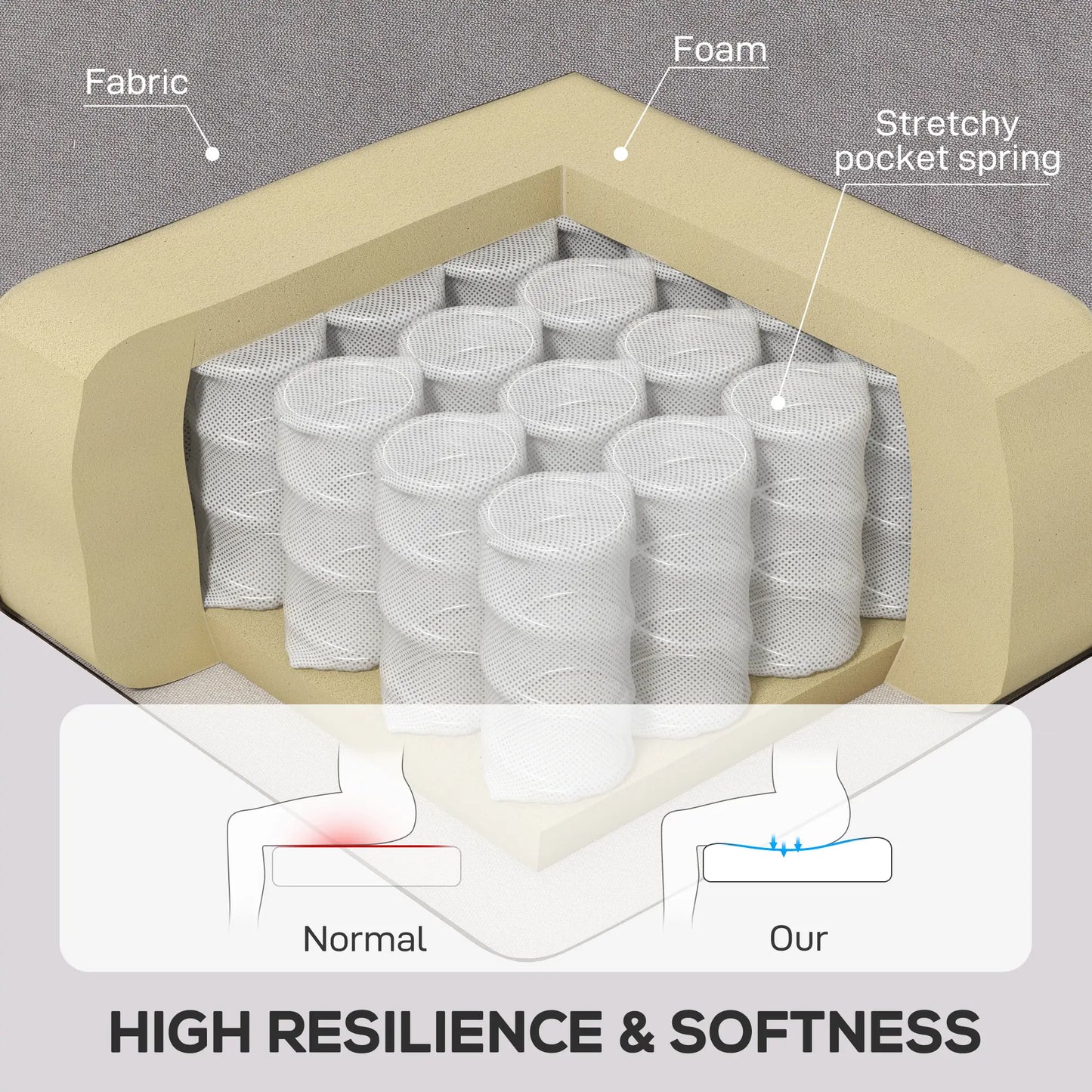 Fabric

Foam

Stretchy pocket spring

Normal

Our

HIGH RESILIENCE & SOFTNESS