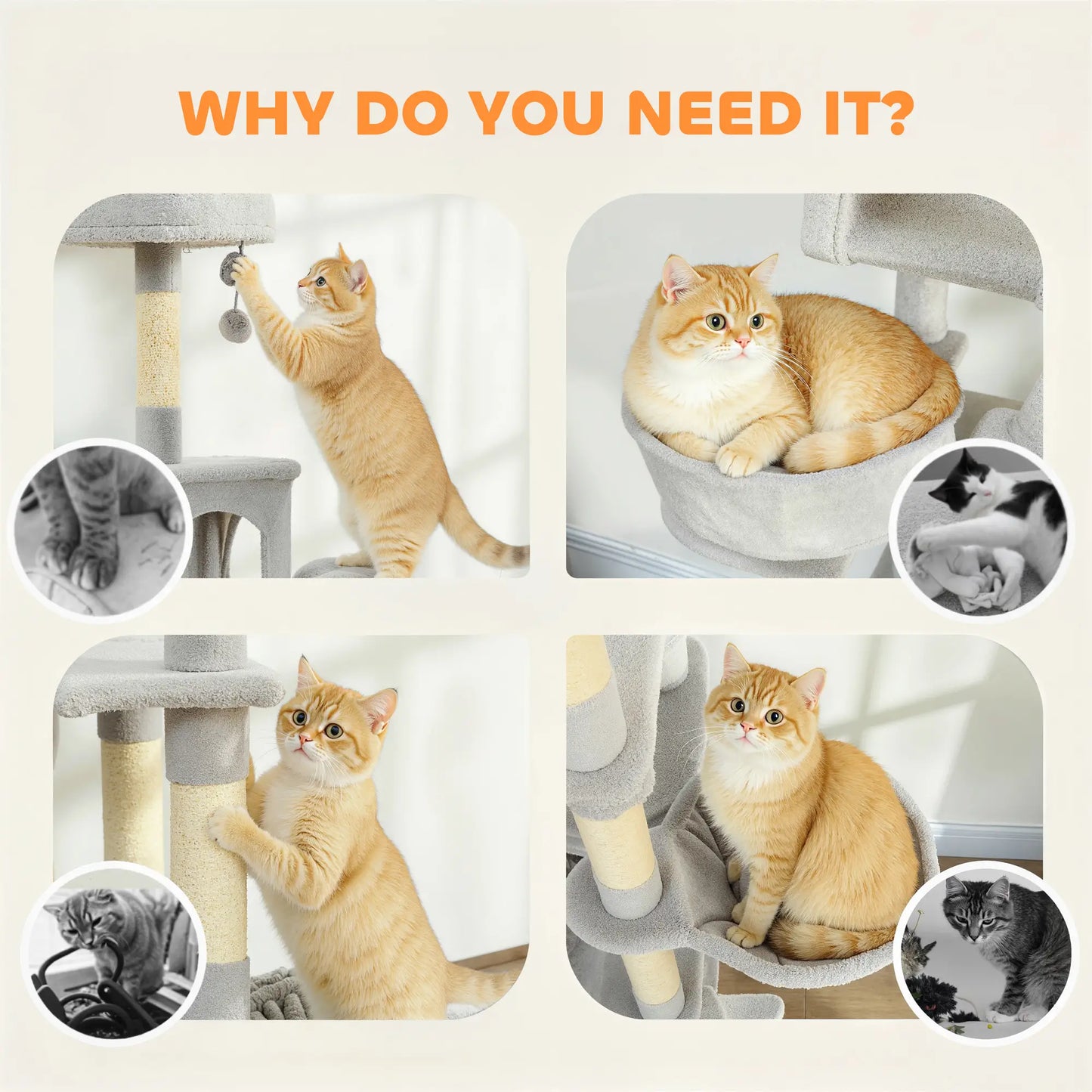 WHY DO YOU NEED IT?