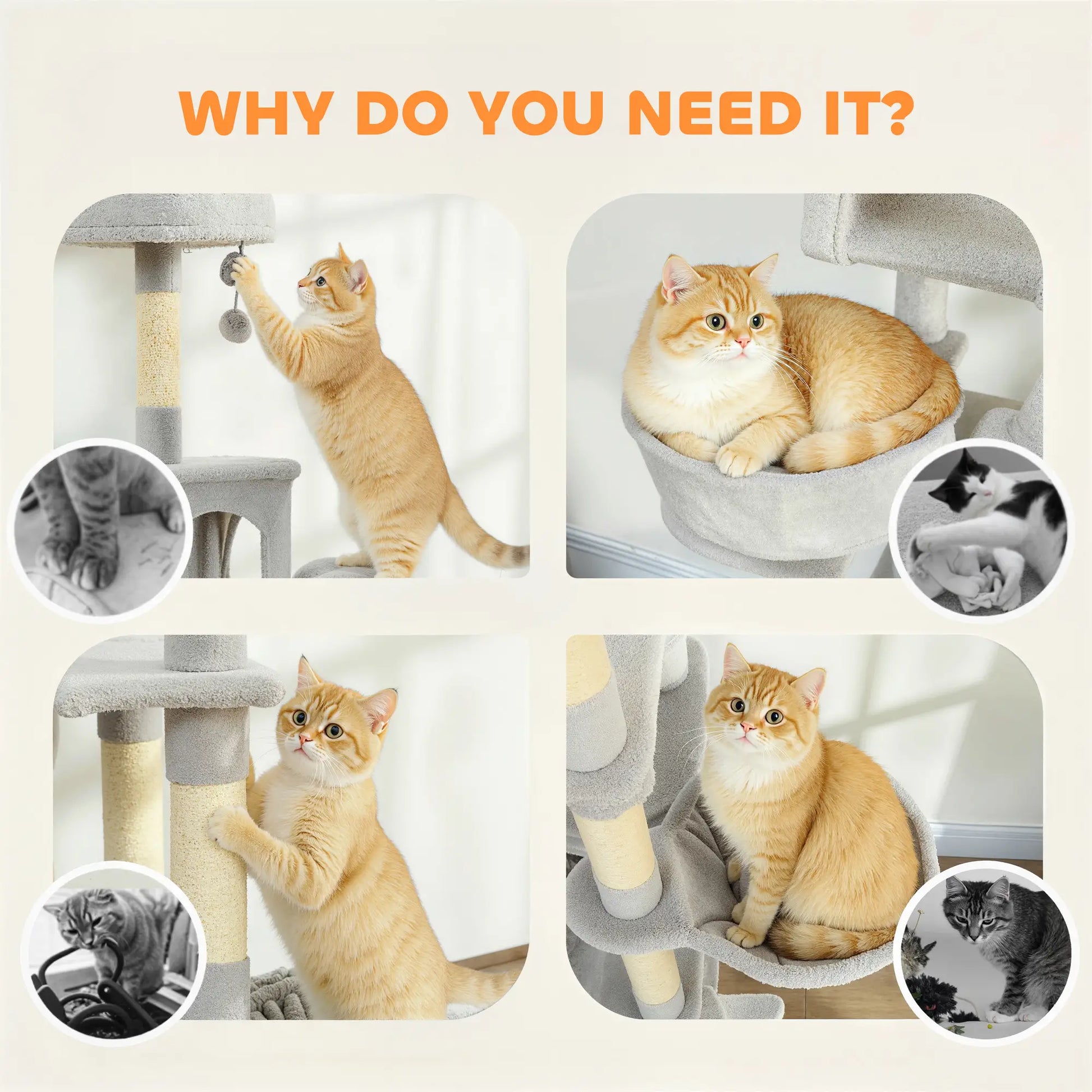 WHY DO YOU NEED IT?