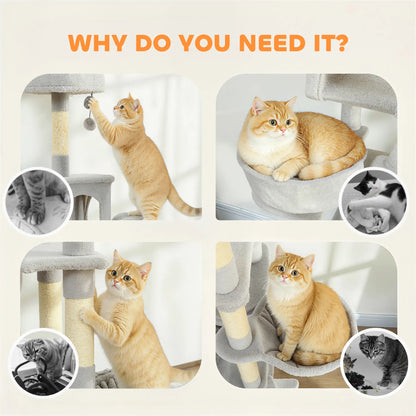 WHY DO YOU NEED IT?