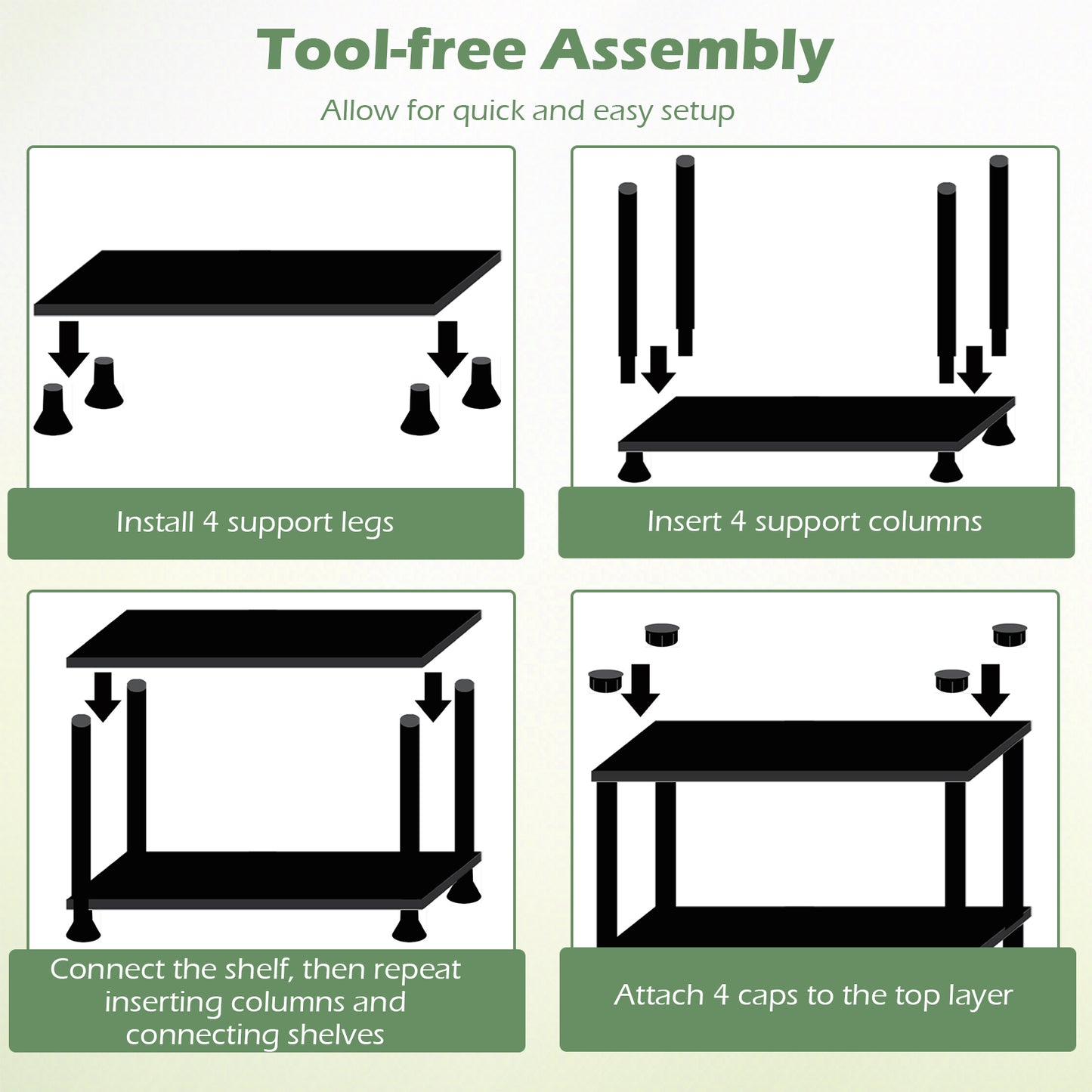 Tool-free Assembly

Allow for quick and easy setup

Install 4 support legs

Insert 4 support columns

Connect the shelf, then repeat inserting columns and connecting shelves

Attach 4 caps to the top layer