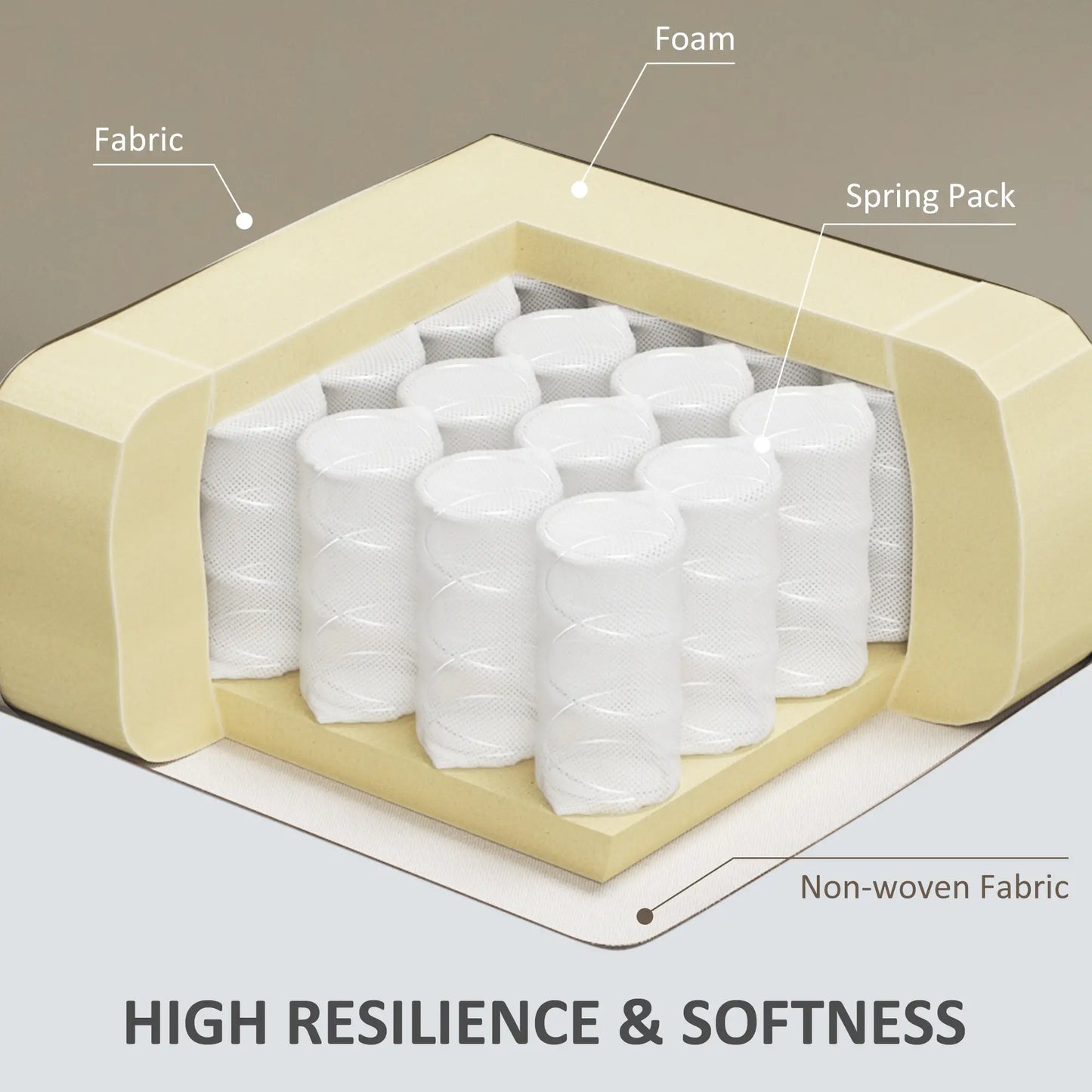 Foam

Fabric

Spring Pack

Non-woven Fabric

HIGH RESILIENCE & SOFTNESS