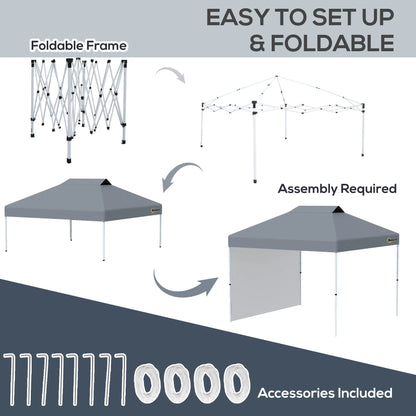 EASY TO SET UP & FOLDABLE

Foldable Frame

Assembly Required

Accessories Included