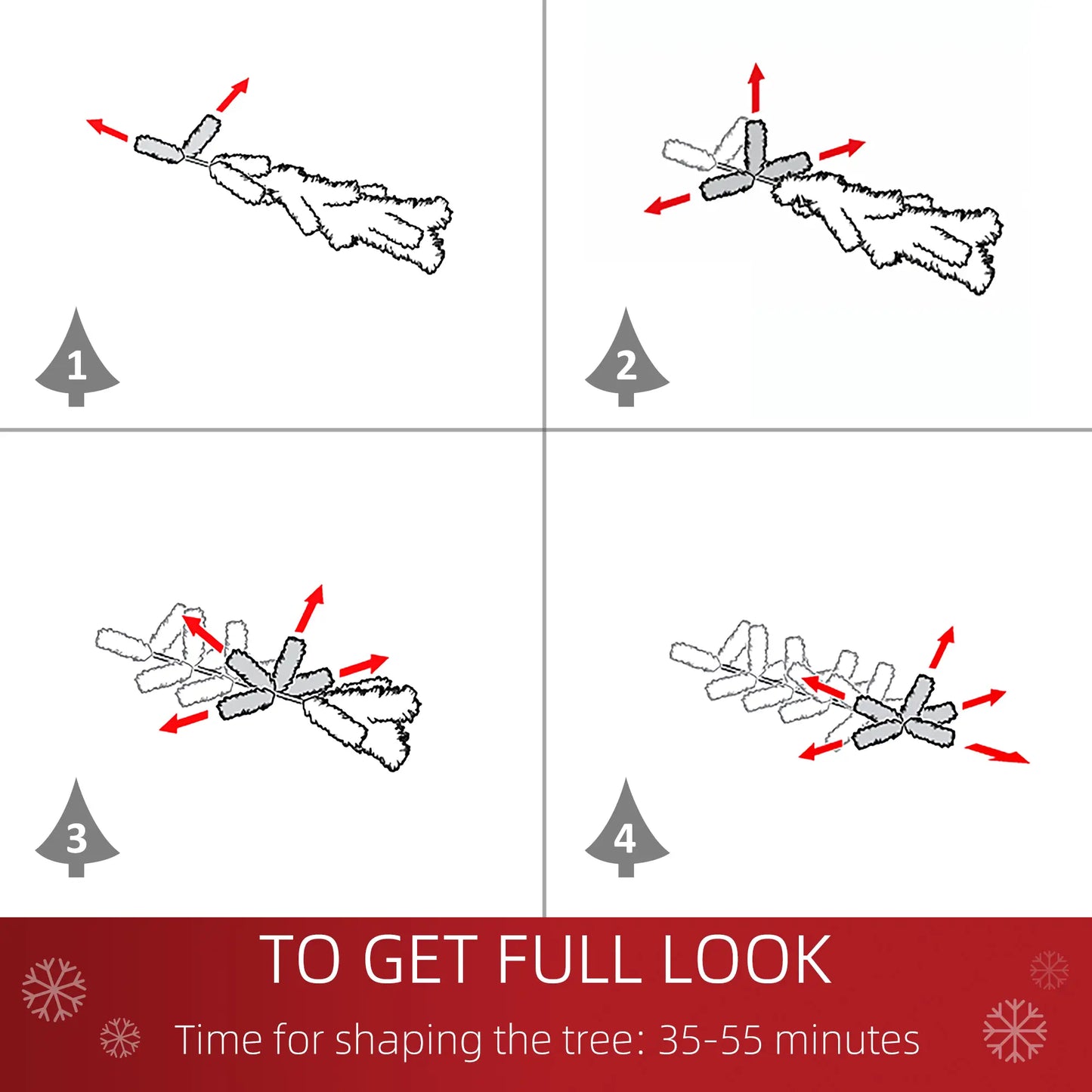 1

2

3

4

TO GET FULL LOOK

Time for shaping the tree: 35-55 minutes