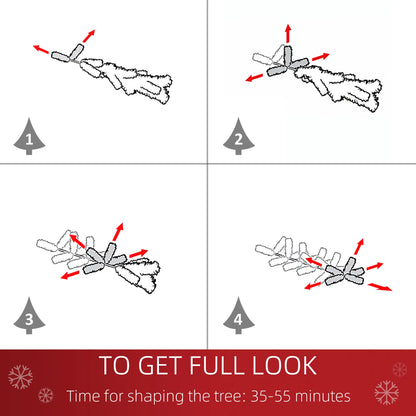 1

2

3

4

TO GET FULL LOOK

Time for shaping the tree: 35-55 minutes