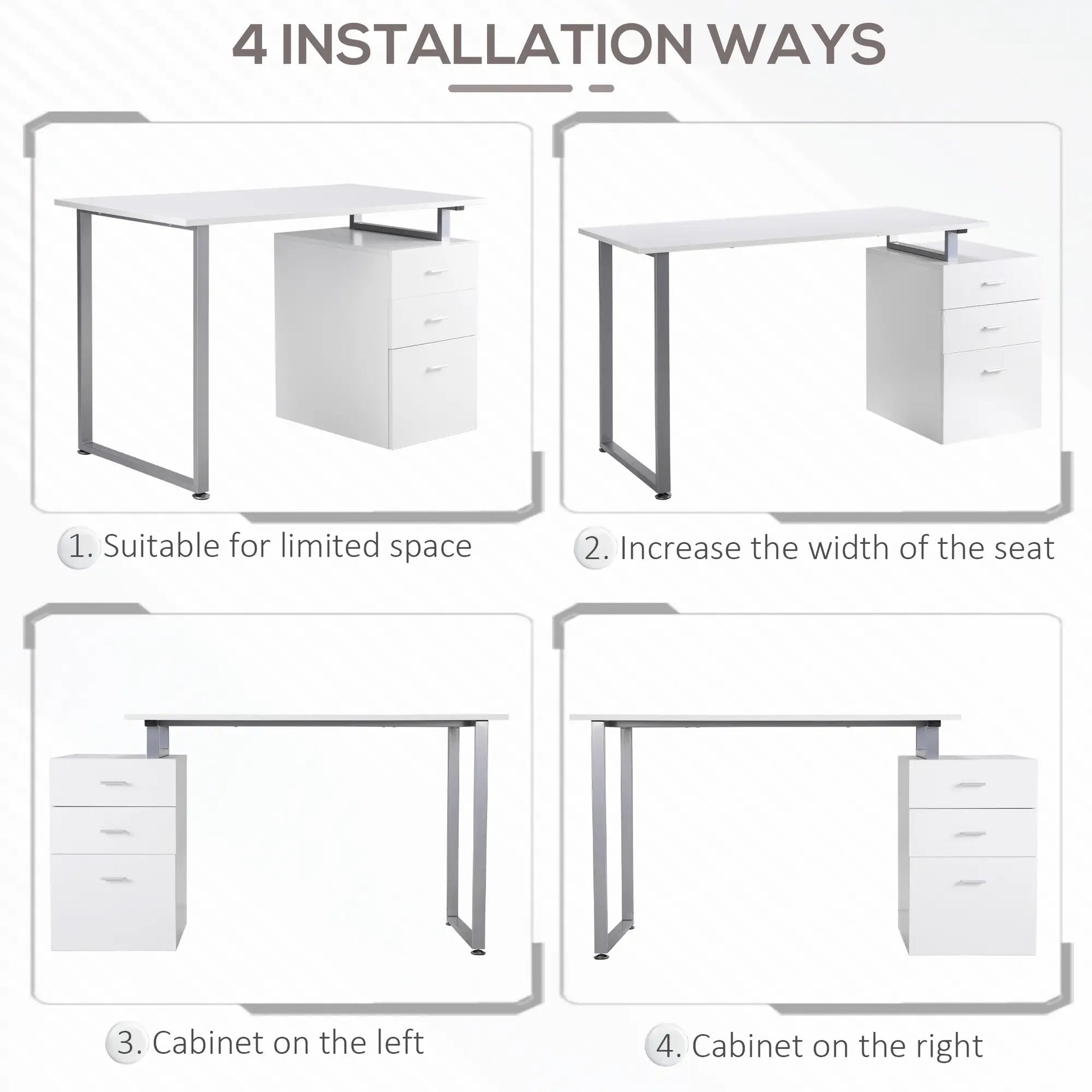 4 INSTALLATION WAYS

1. Suitable for limited space

2. Increase the width of the seat

3. Cabinet on the left

4. Cabinet on the right