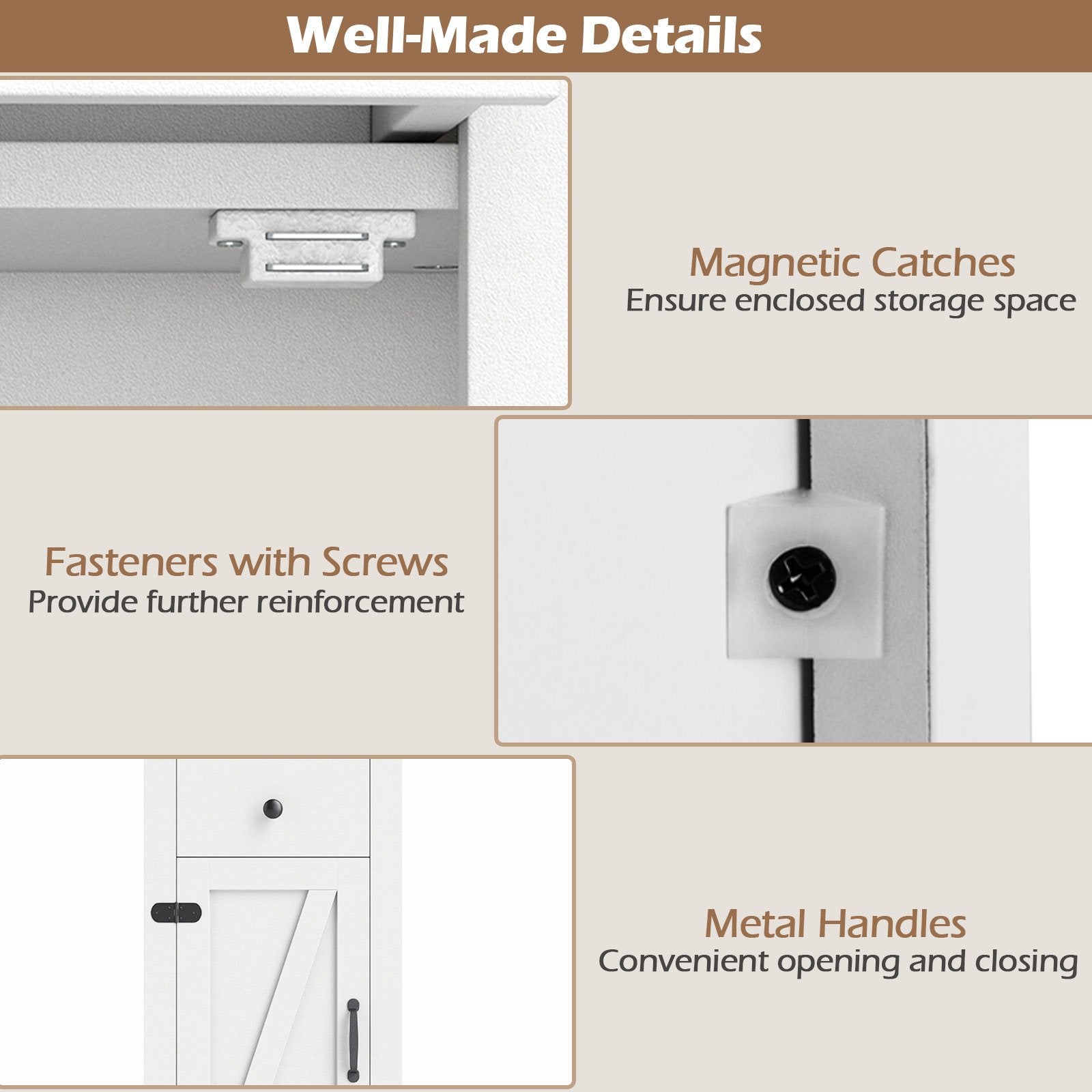 Well-Made Details

Magnetic Catches
Ensure enclosed storage space

Fasteners with Screws
Provide further reinforcement

Metal Handles
Convenient opening and closing