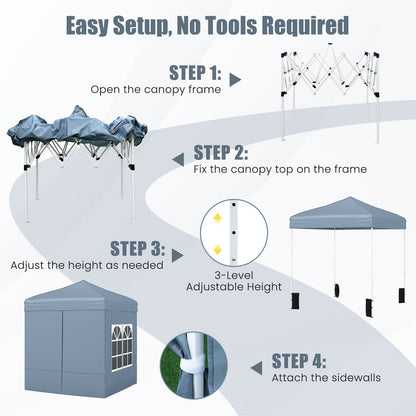 Easy Setup, No Tools Required

STEP 1:
Open the canopy frame

STEP 2:
Fix the canopy top on the frame

STEP 3:
Adjust the height as needed

3-Level
Adjustable Height

STEP 4:
Attach the sidewalls