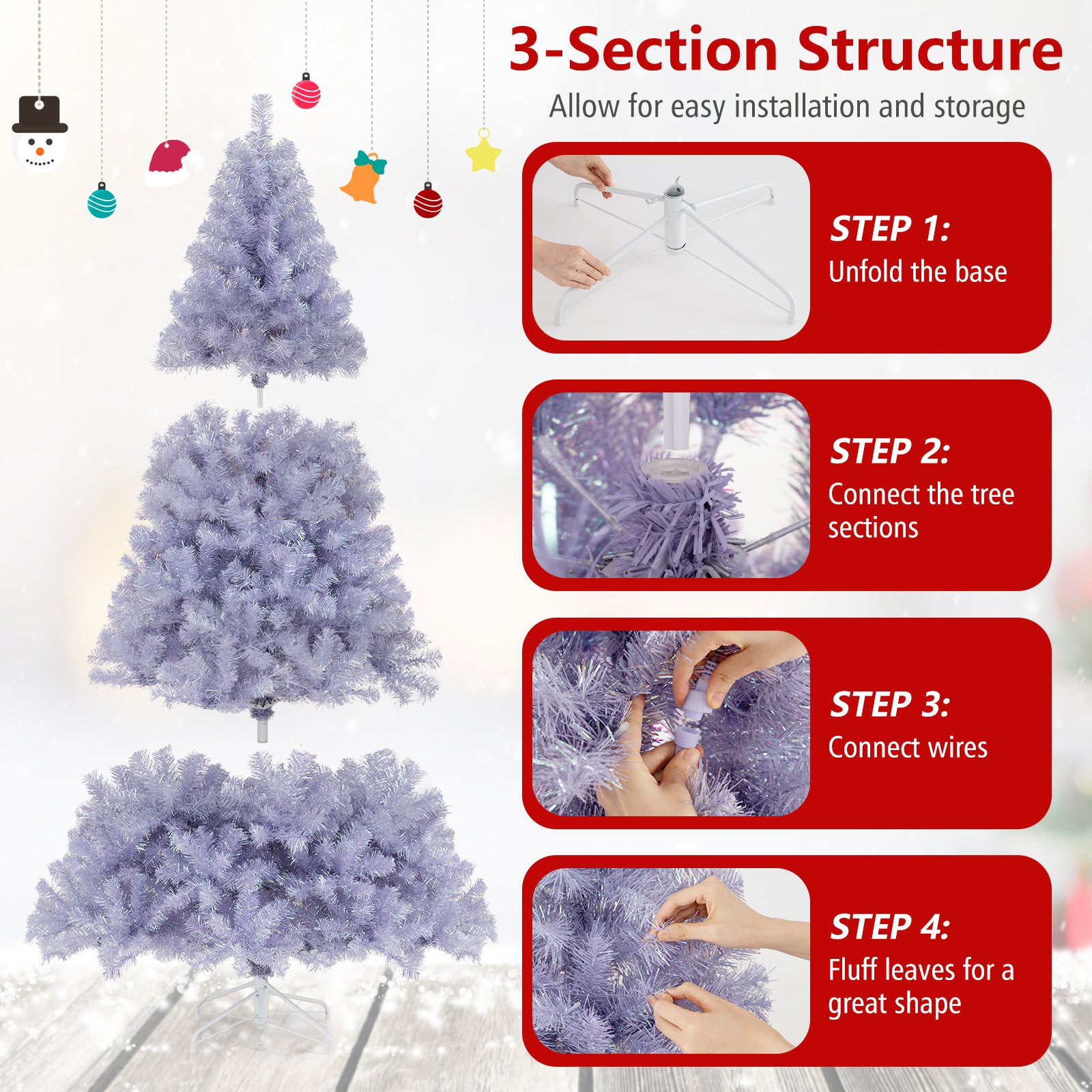 3-Section Structure

Allow for easy installation and storage

STEP 1:
Unfold the base

STEP 2:
Connect the tree sections

STEP 3:
Connect wires

STEP 4:
Fluff leaves for a great shape