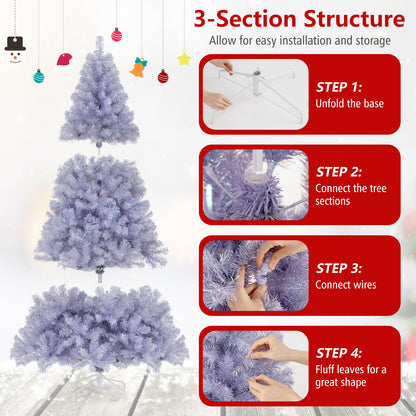 3-Section Structure

Allow for easy installation and storage

STEP 1:
Unfold the base

STEP 2:
Connect the tree sections

STEP 3:
Connect wires

STEP 4:
Fluff leaves for a great shape