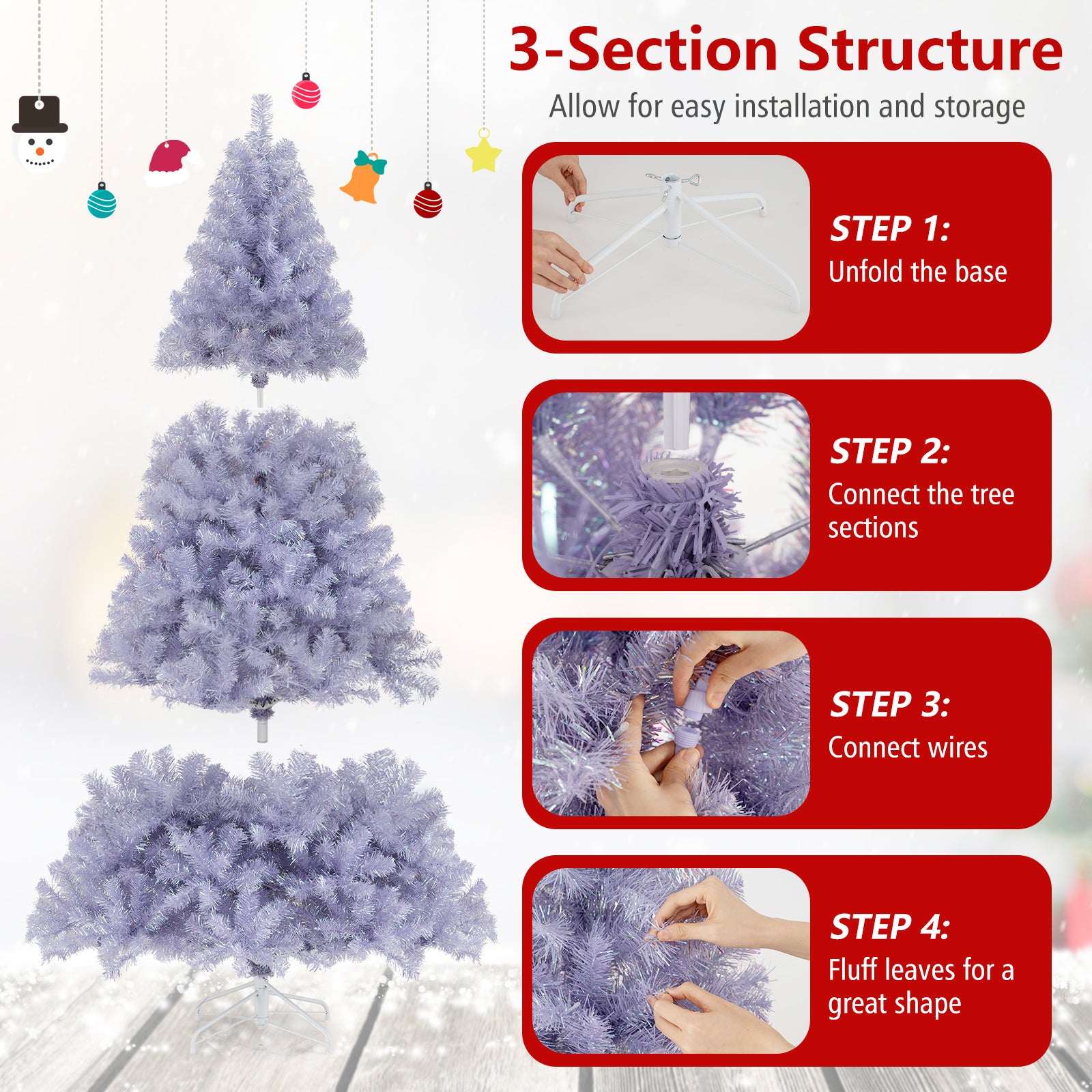 3-Section Structure

Allow for easy installation and storage

STEP 1:
Unfold the base

STEP 2:
Connect the tree sections

STEP 3:
Connect wires

STEP 4:
Fluff leaves for a great shape