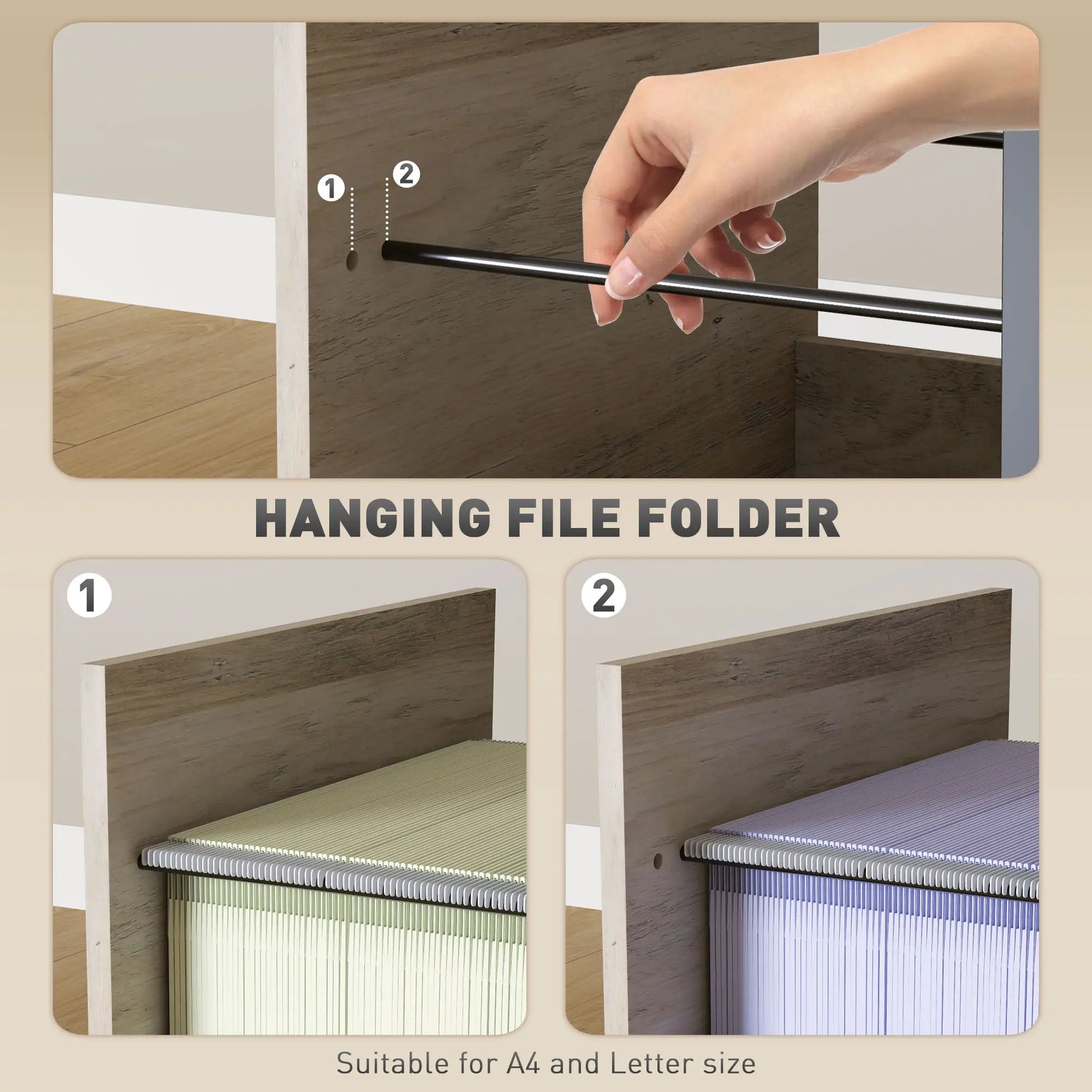 1
2

HANGING FILE FOLDER

1

2

Suitable for A4 and Letter size