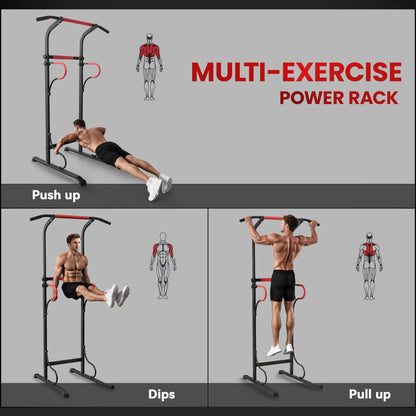 MULTI-EXERCISE
POWER RACK

Push up

Dips

Pull up