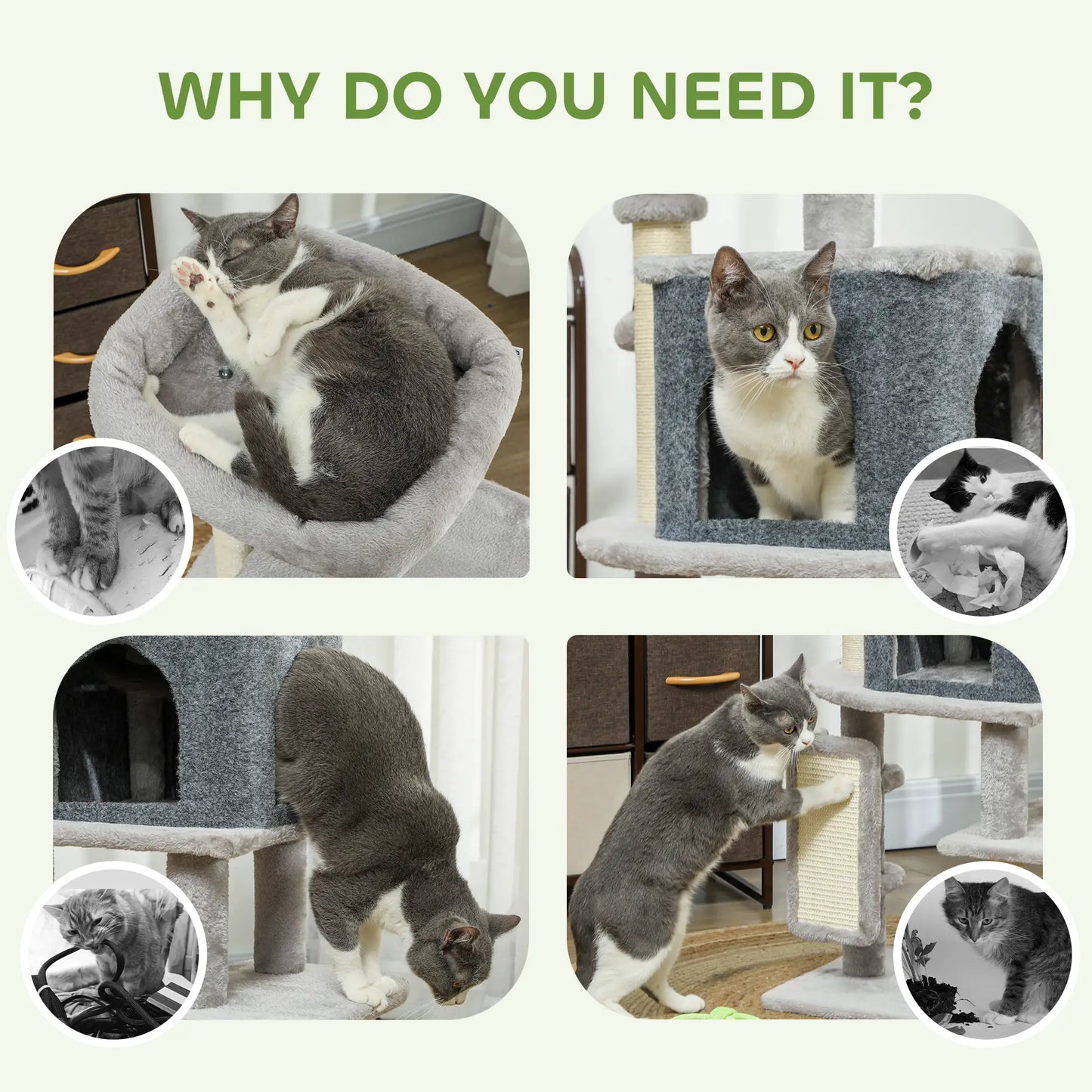 WHY DO YOU NEED IT?