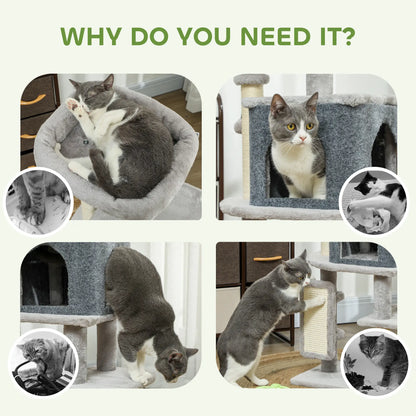 WHY DO YOU NEED IT?