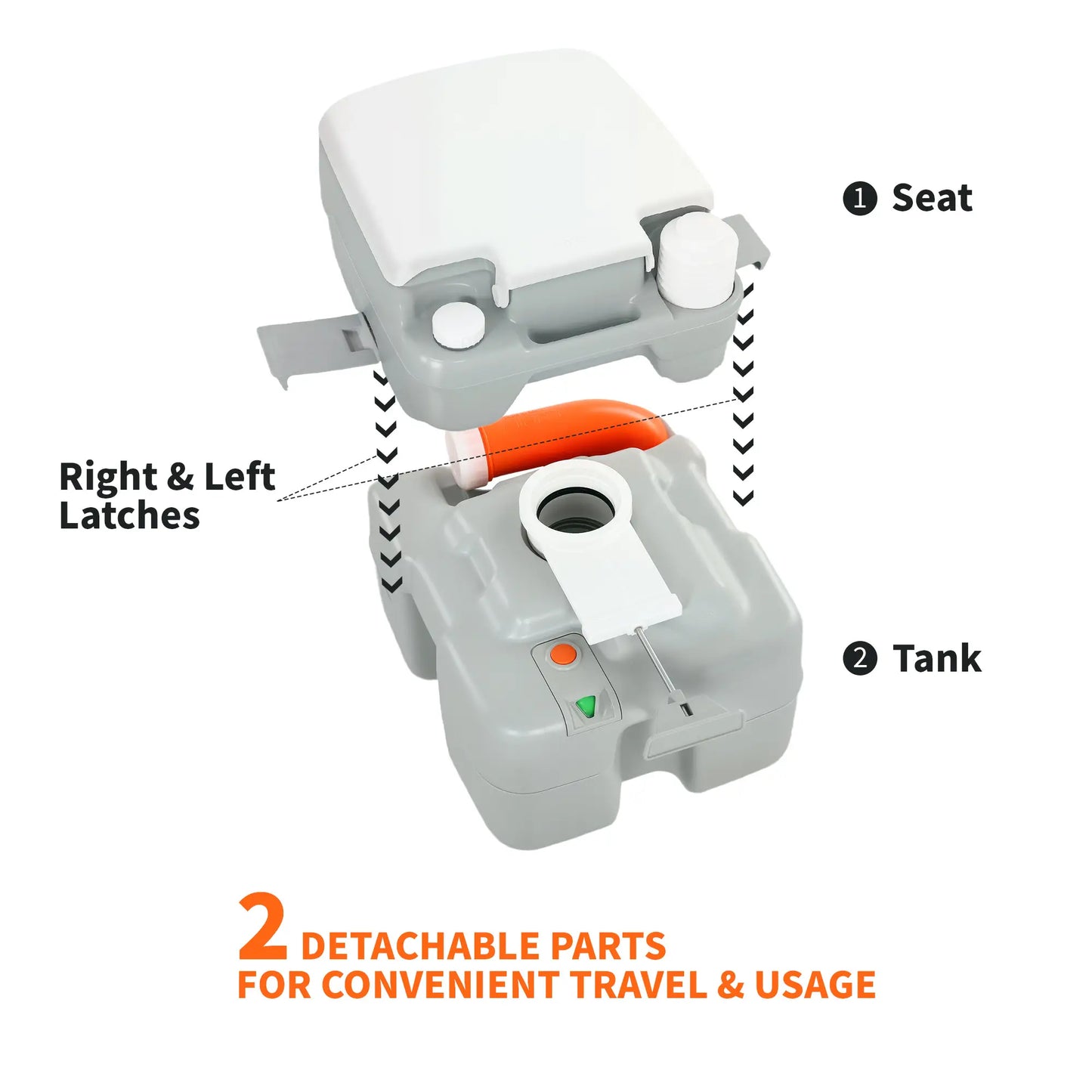 ❶ Seat

Right & Left Latches

❷ Tank

2 DETACHABLE PARTS FOR CONVENIENT TRAVEL & USAGE