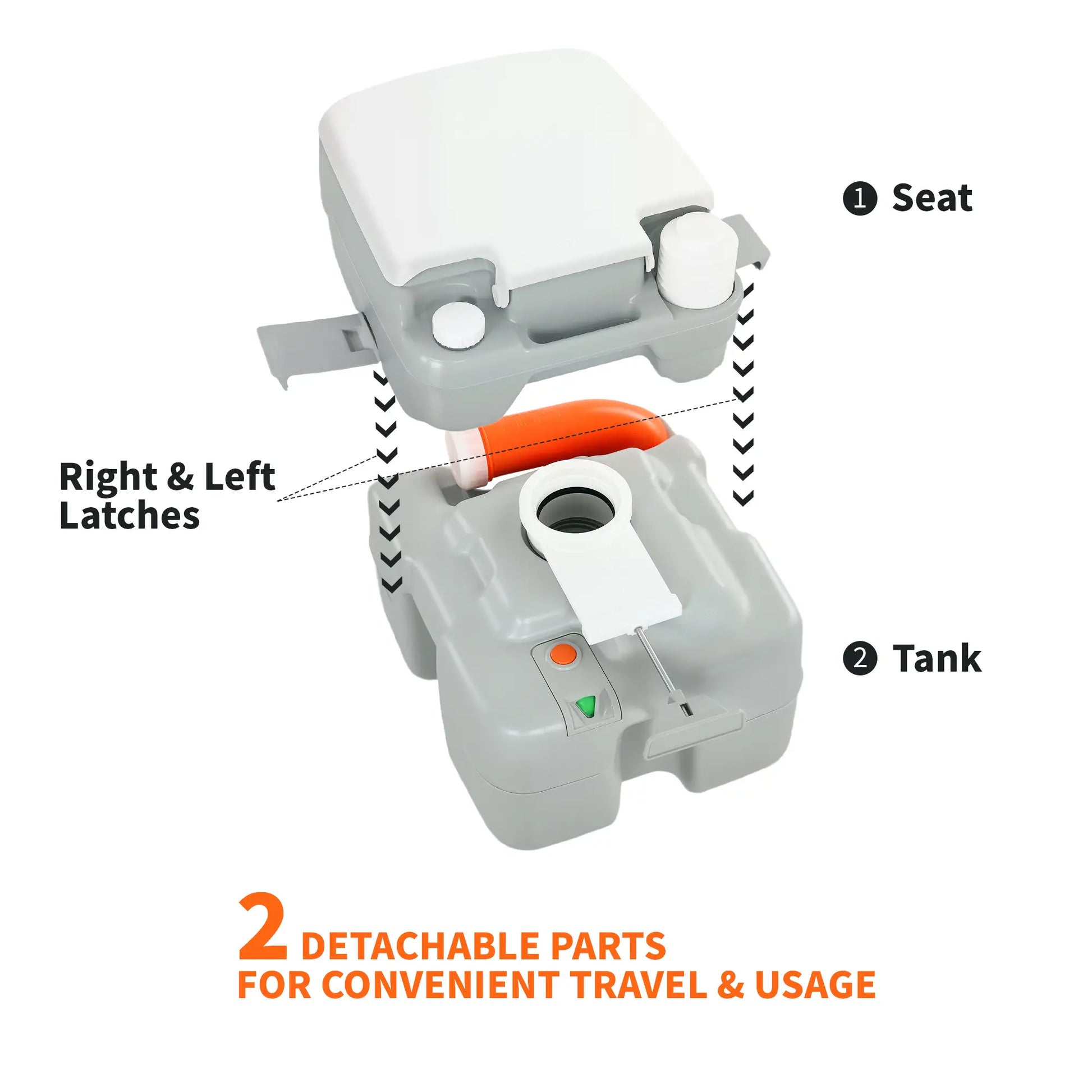 ❶ Seat

Right & Left Latches

❷ Tank

2 DETACHABLE PARTS FOR CONVENIENT TRAVEL & USAGE