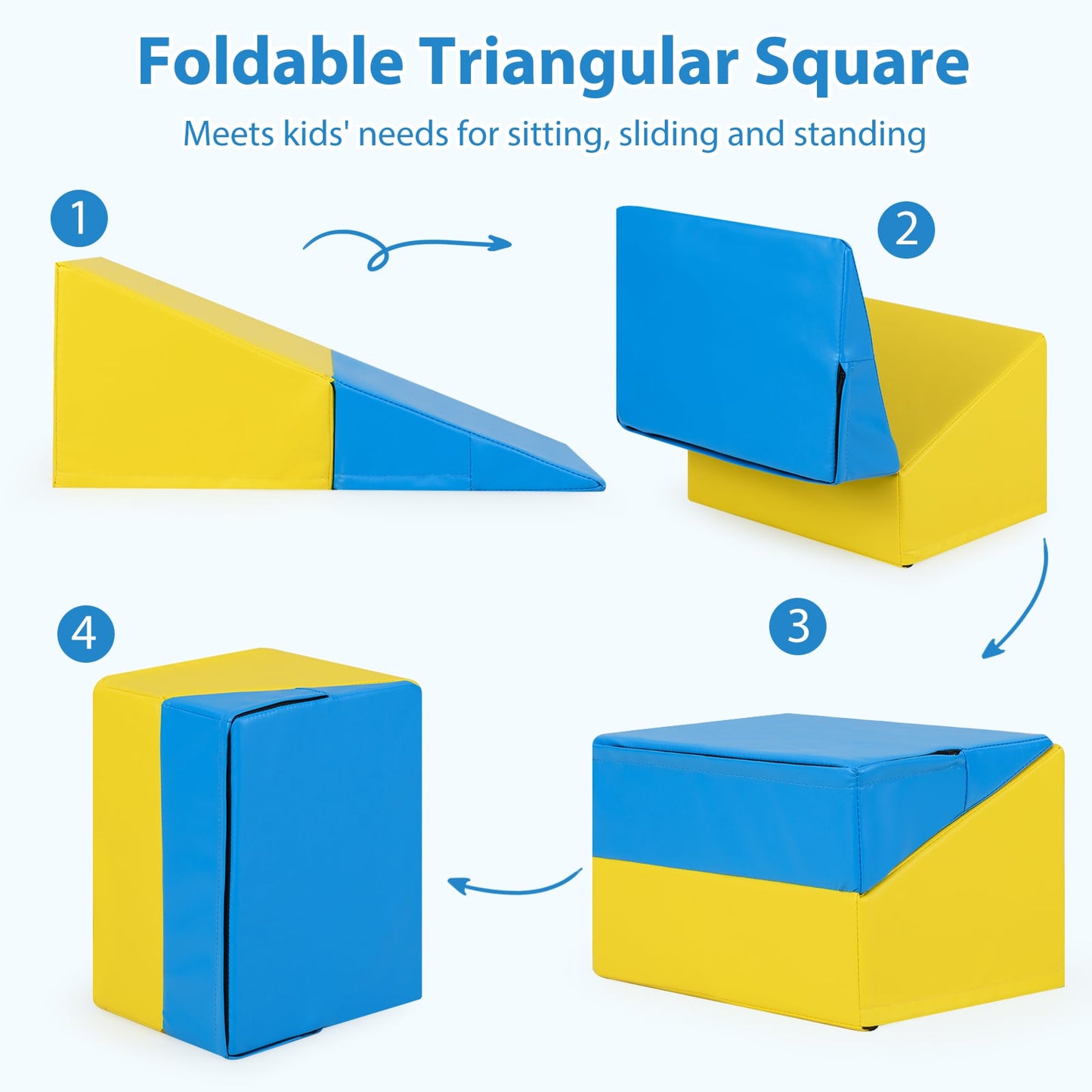 Foldable Triangular Square

Meets kids' needs for sitting, sliding and standing

1

2

3

4