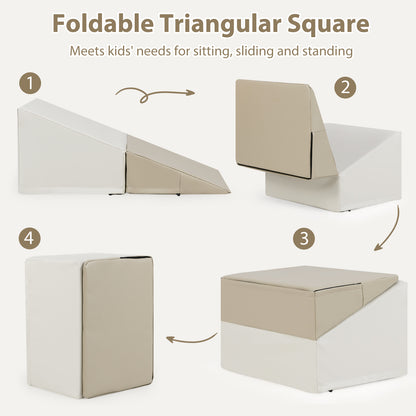 Foldable Triangular Square
Meets kids' needs for sitting, sliding and standing

1

2

4

3