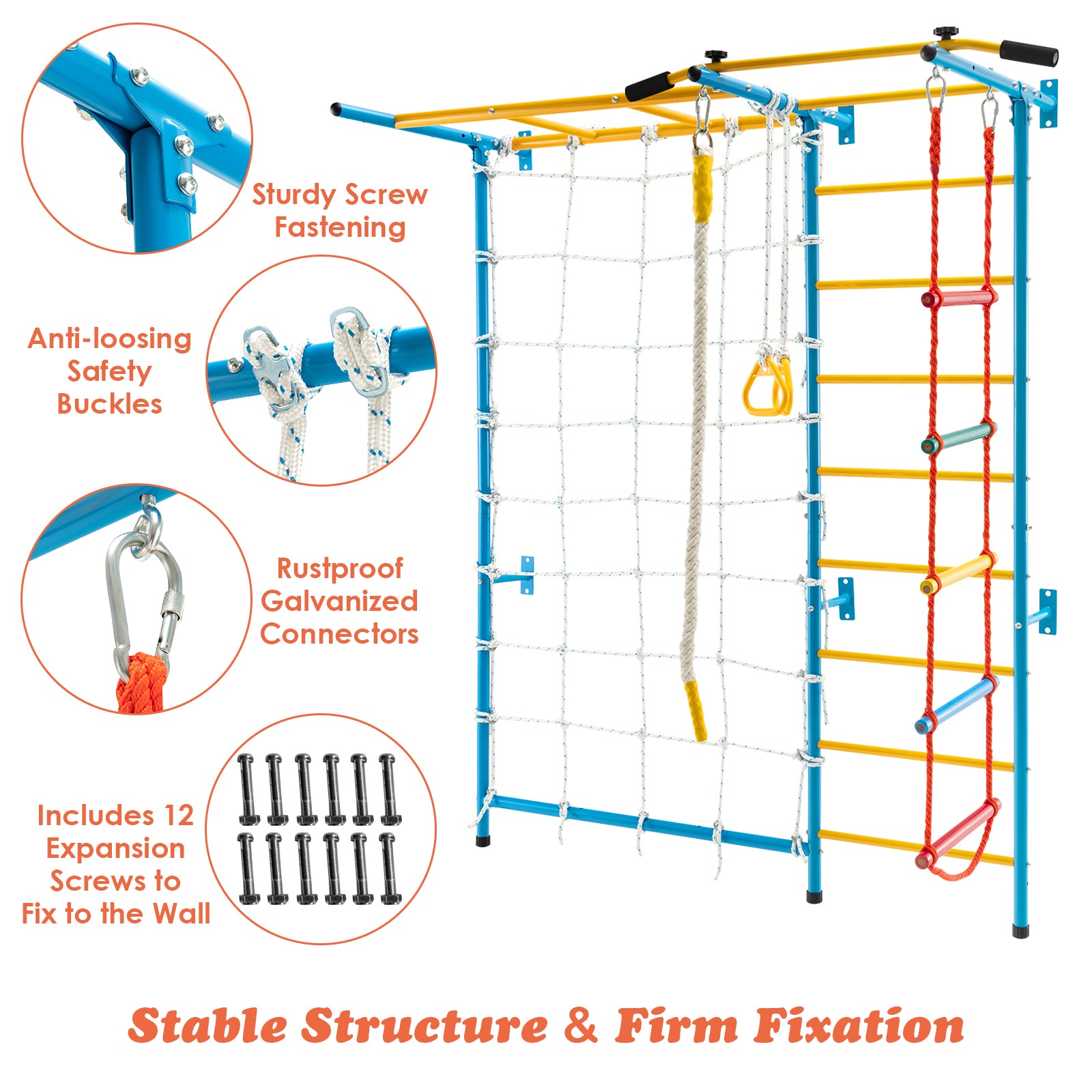 Sturdy Screw Fastening

Anti-loosing Safety Buckles

Rustproof Galvanized Connectors

Includes 12 Expansion Screws to Fix to the Wall

Stable Structure & Firm Fixation