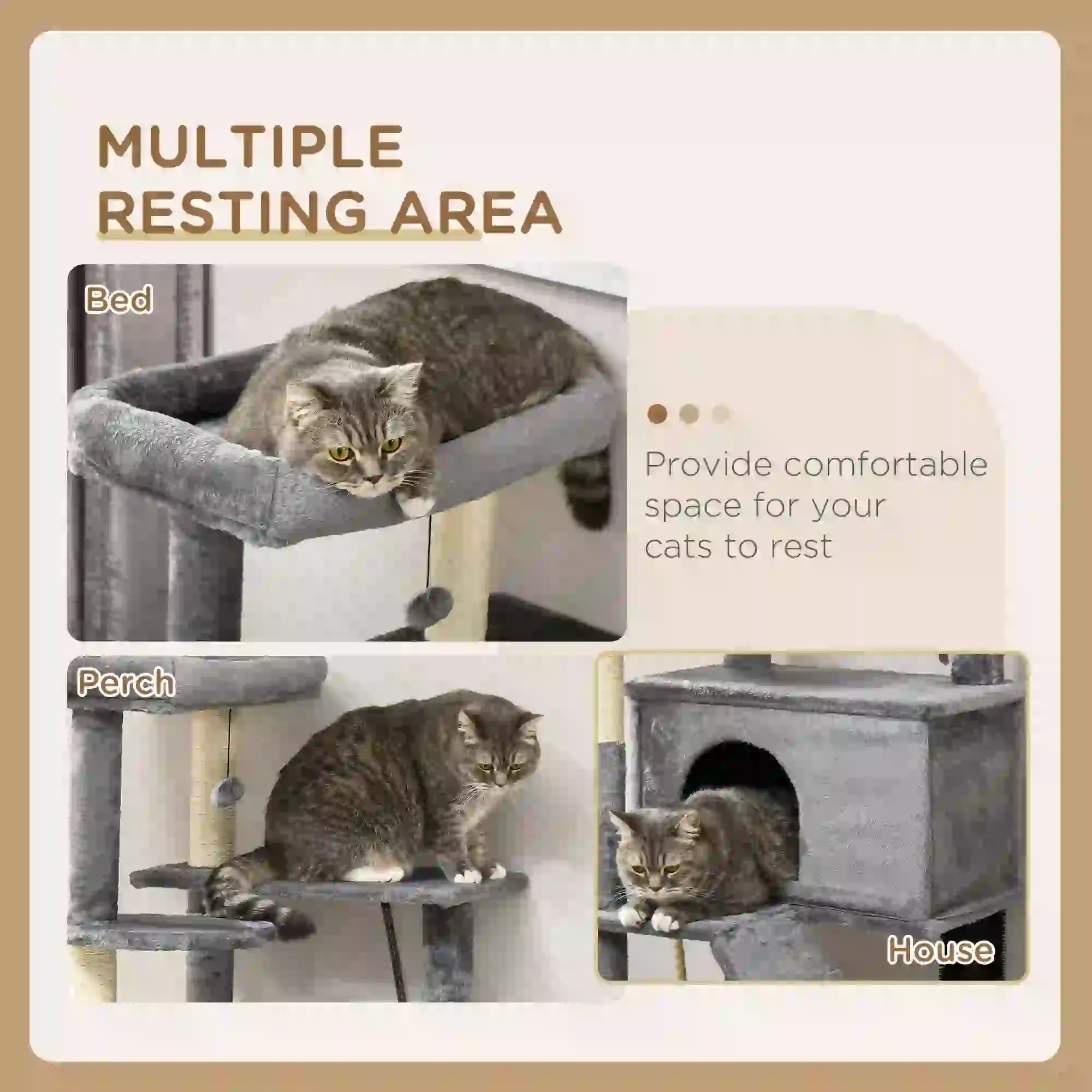 MULTIPLE
RESTING AREA

Bed

Provide comfortable space for your cats to rest

Perch

House