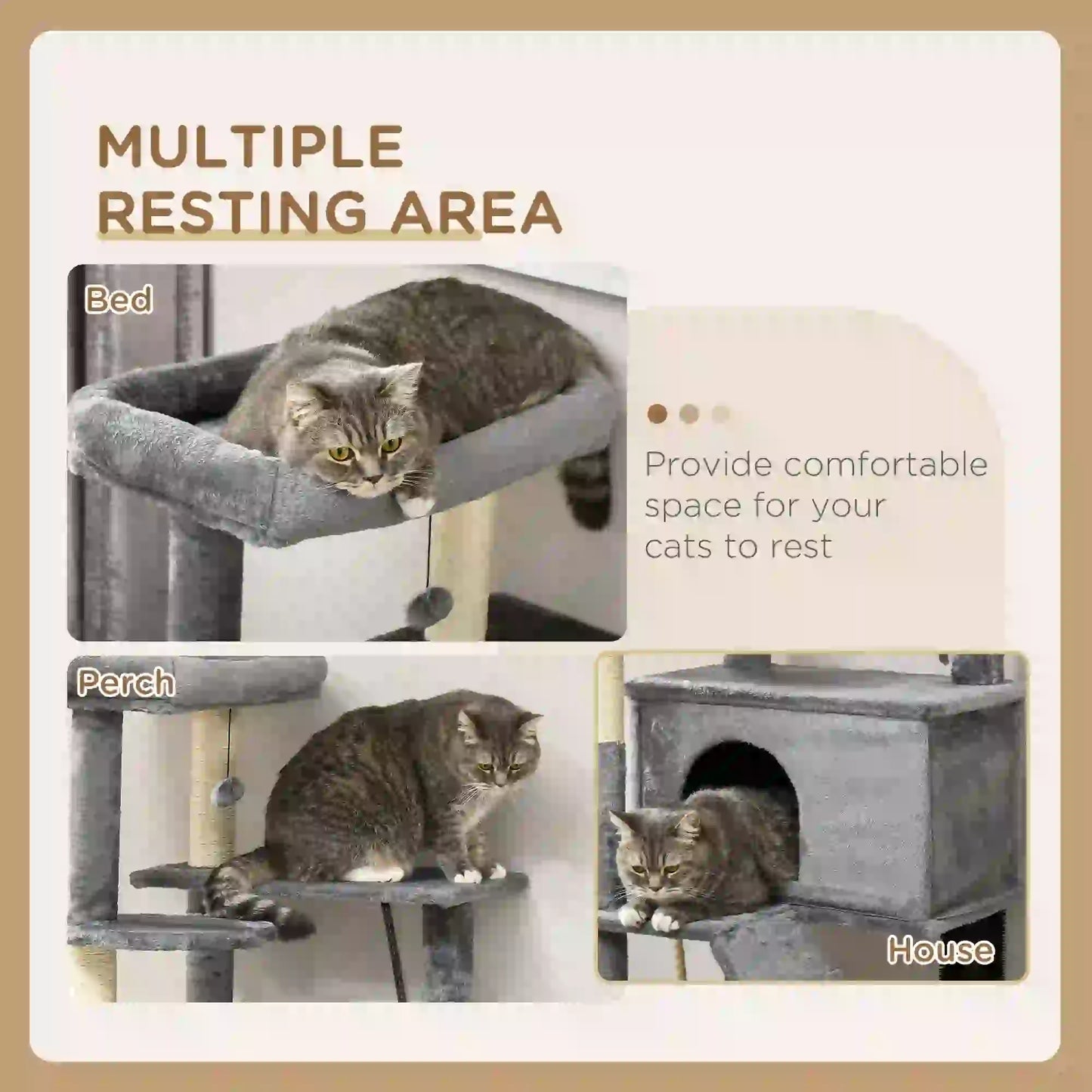 MULTIPLE RESTING AREA

Bed

Provide comfortable space for your cats to rest

Perch

House