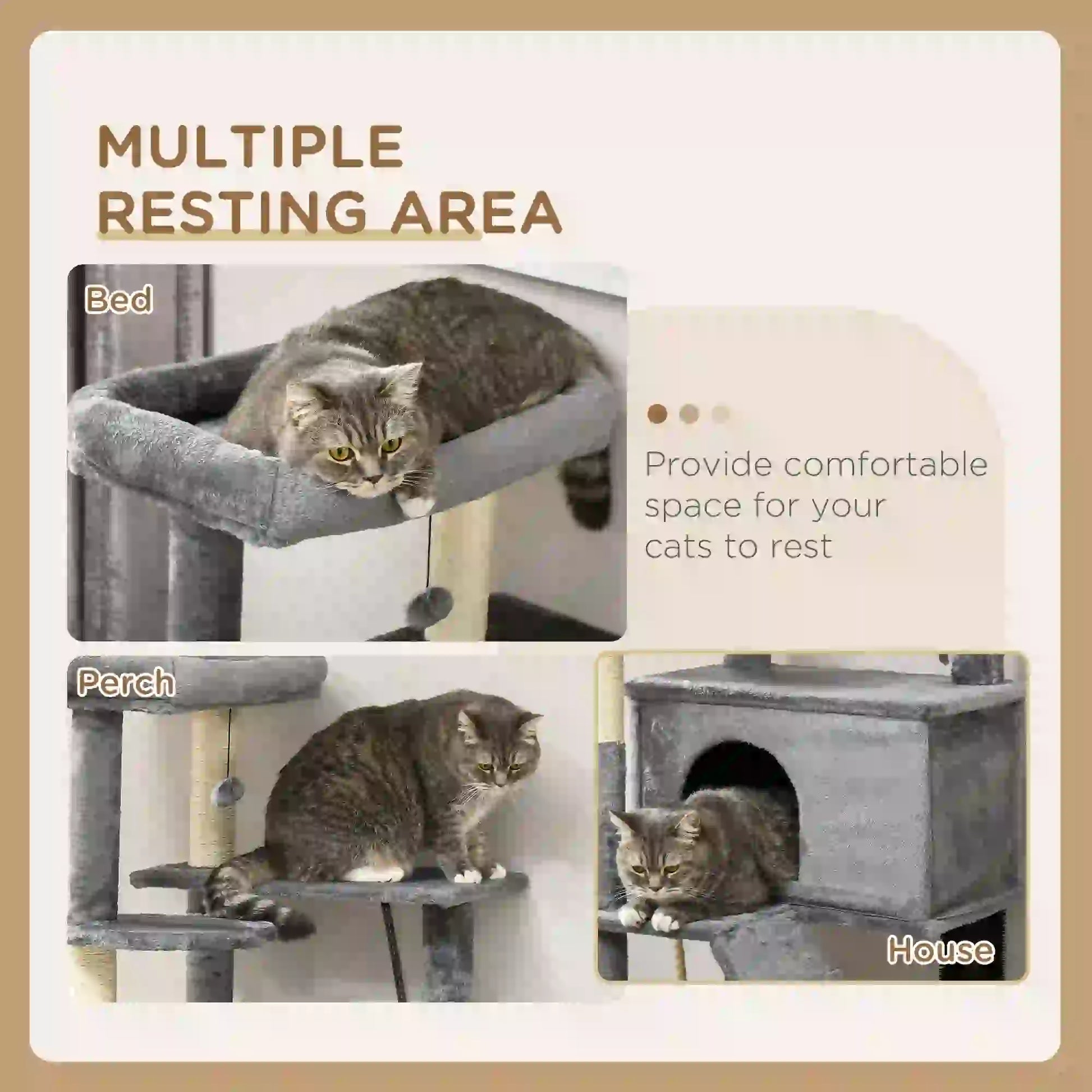 MULTIPLE RESTING AREA

Bed

Provide comfortable space for your cats to rest

Perch

House