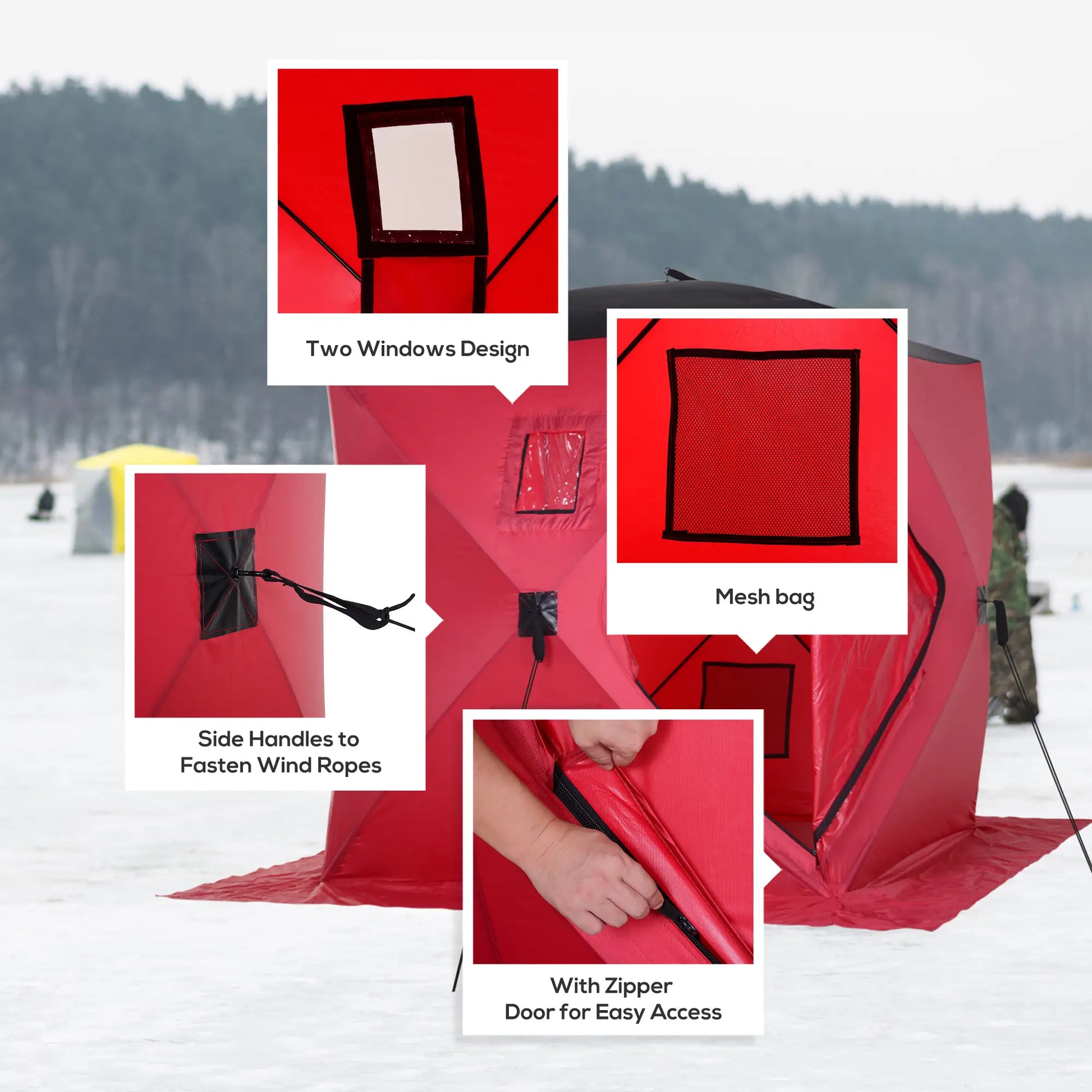 Two Windows Design

Mesh bag

Side Handles to Fasten Wind Ropes

With Zipper Door for Easy Access