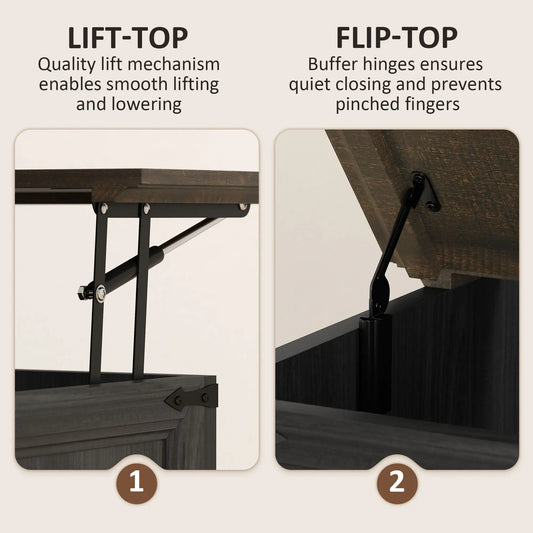 LIFT-TOP
Quality lift mechanism enables smooth lifting and lowering

1

FLIP-TOP
Buffer hinges ensures quiet closing and prevents pinched fingers

2