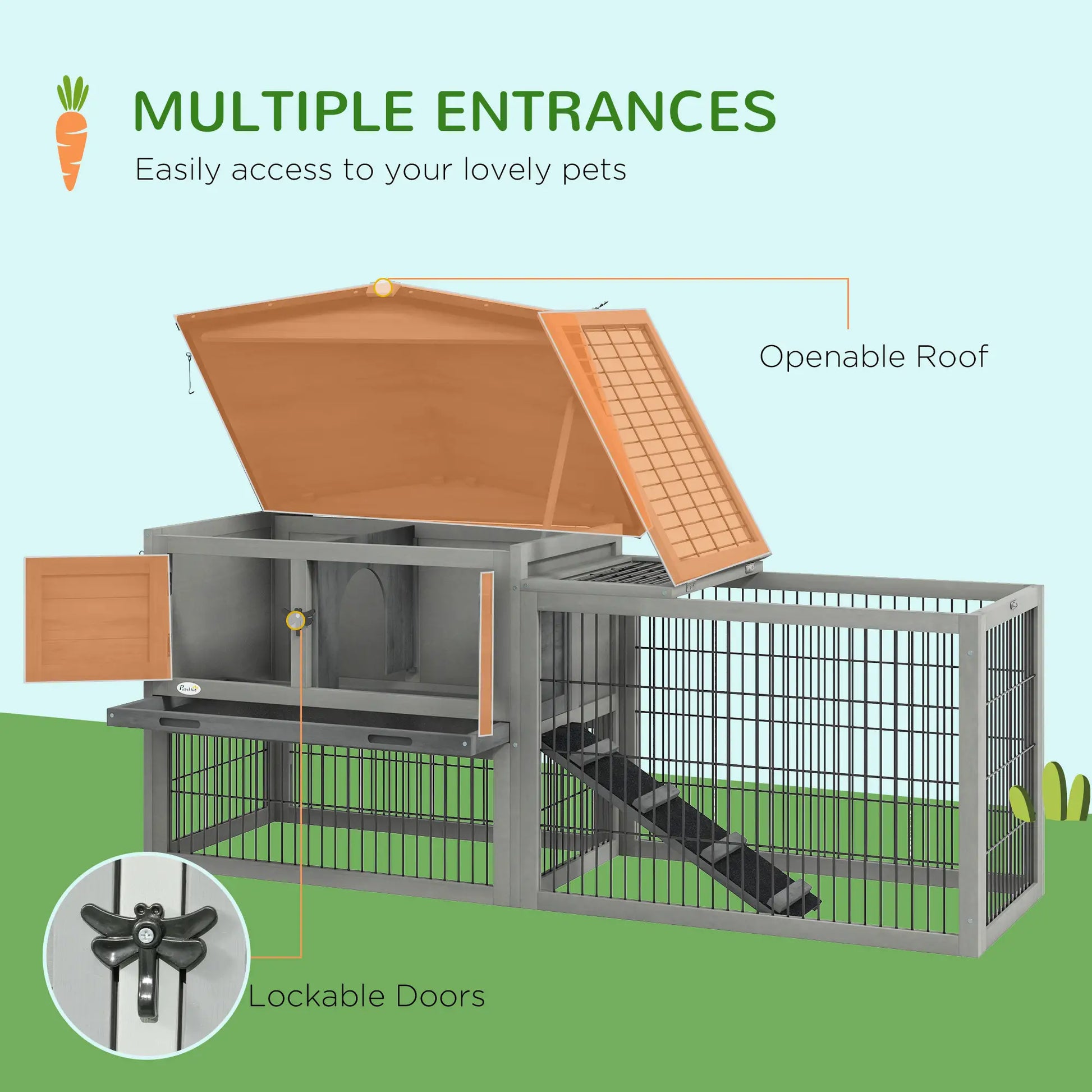 MULTIPLE ENTRANCES

Easily access to your lovely pets

Openable Roof

PawHut

Lockable Doors