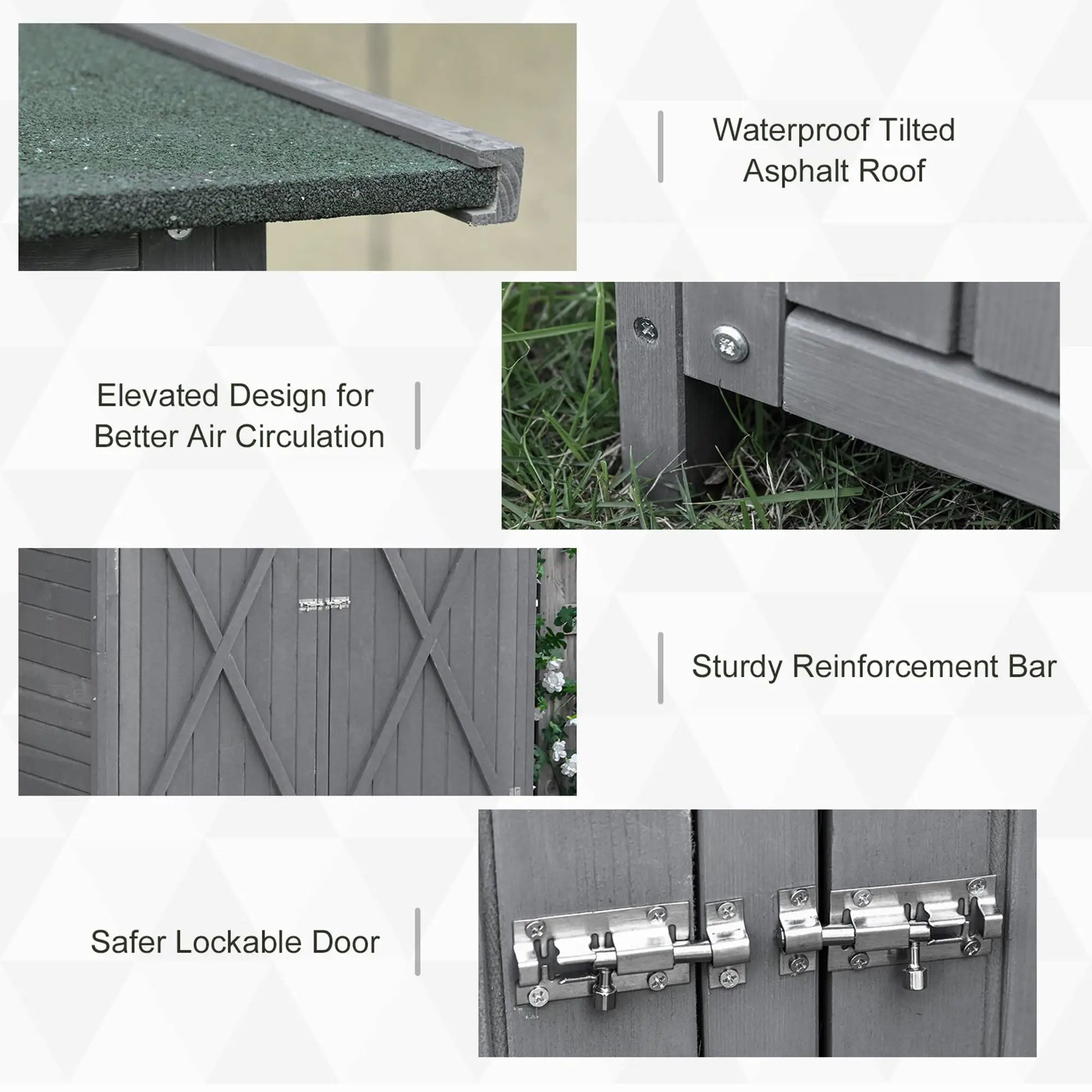 Waterproof Tilted Asphalt Roof

Elevated Design for Better Air Circulation

Sturdy Reinforcement Bar

Safer Lockable Door