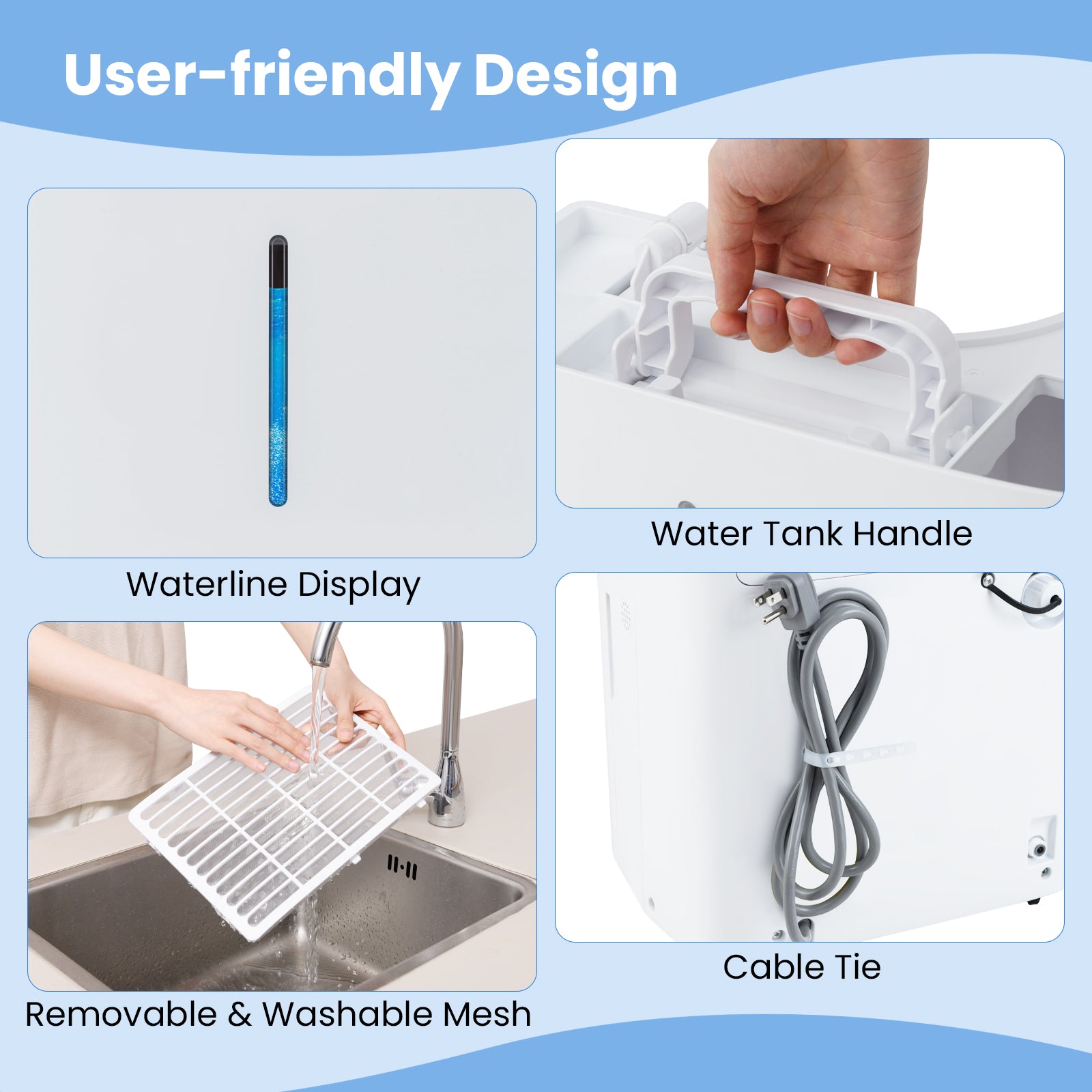 User-friendly Design

Waterline Display

Water Tank Handle

Removable & Washable Mesh

Cable Tie