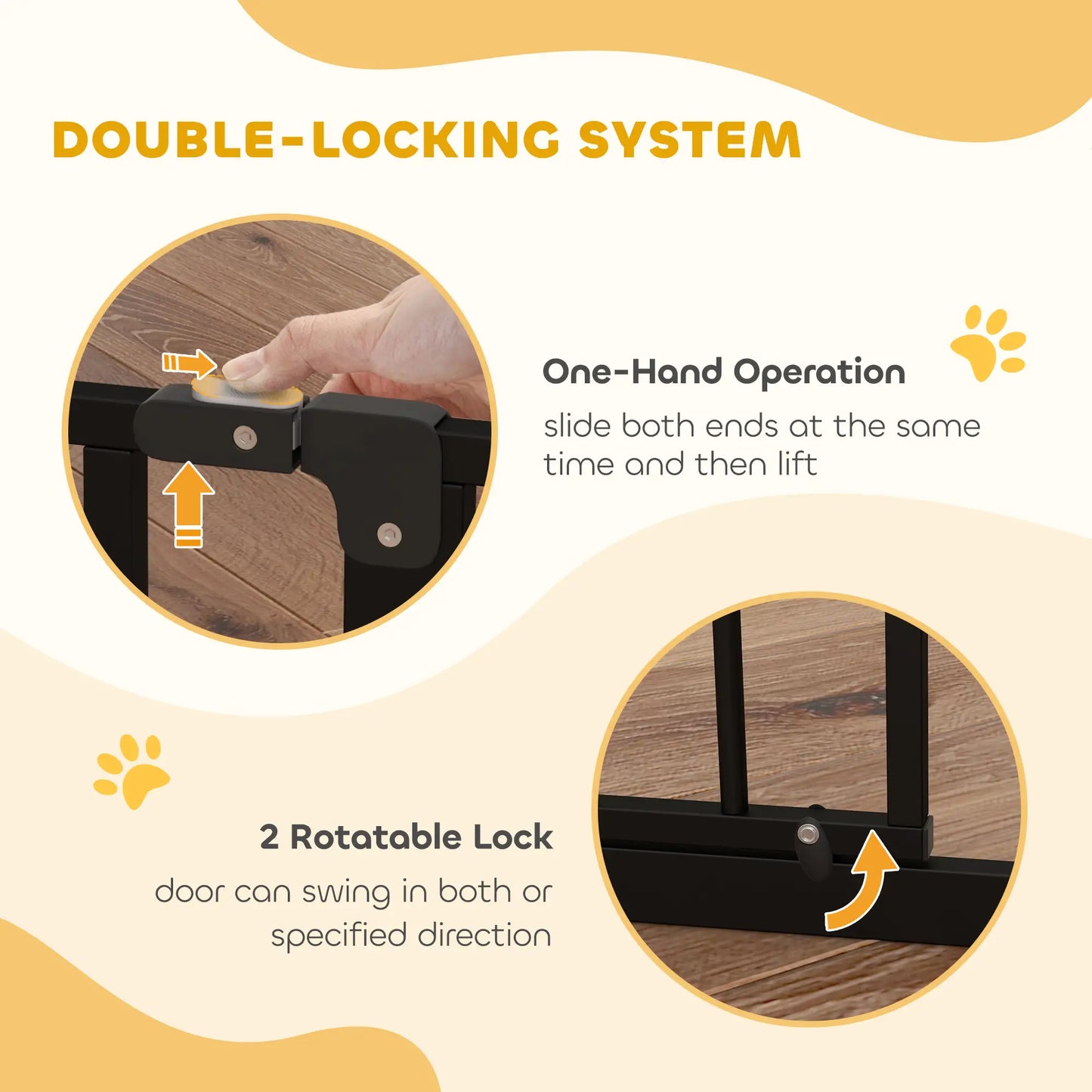 DOUBLE-LOCKING SYSTEM

One-Hand Operation

slide both ends at the same time and then lift

2 Rotatable Lock

door can swing in both or specified direction