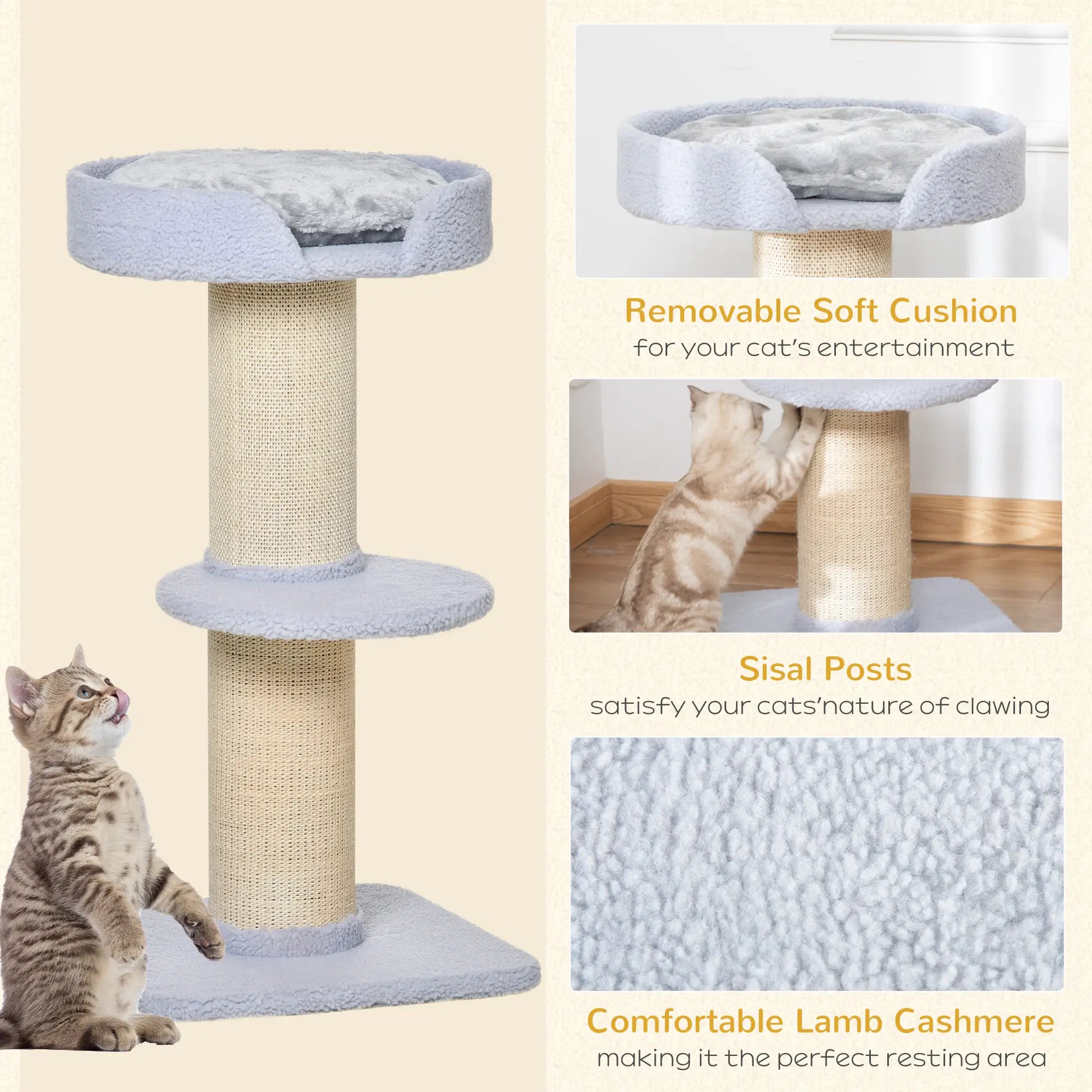 Removable Soft Cushion
for your cat's entertainment

Sisal Posts
satisfy your cats'nature of clawing

Comfortable Lamb Cashmere
making it the perfect resting area