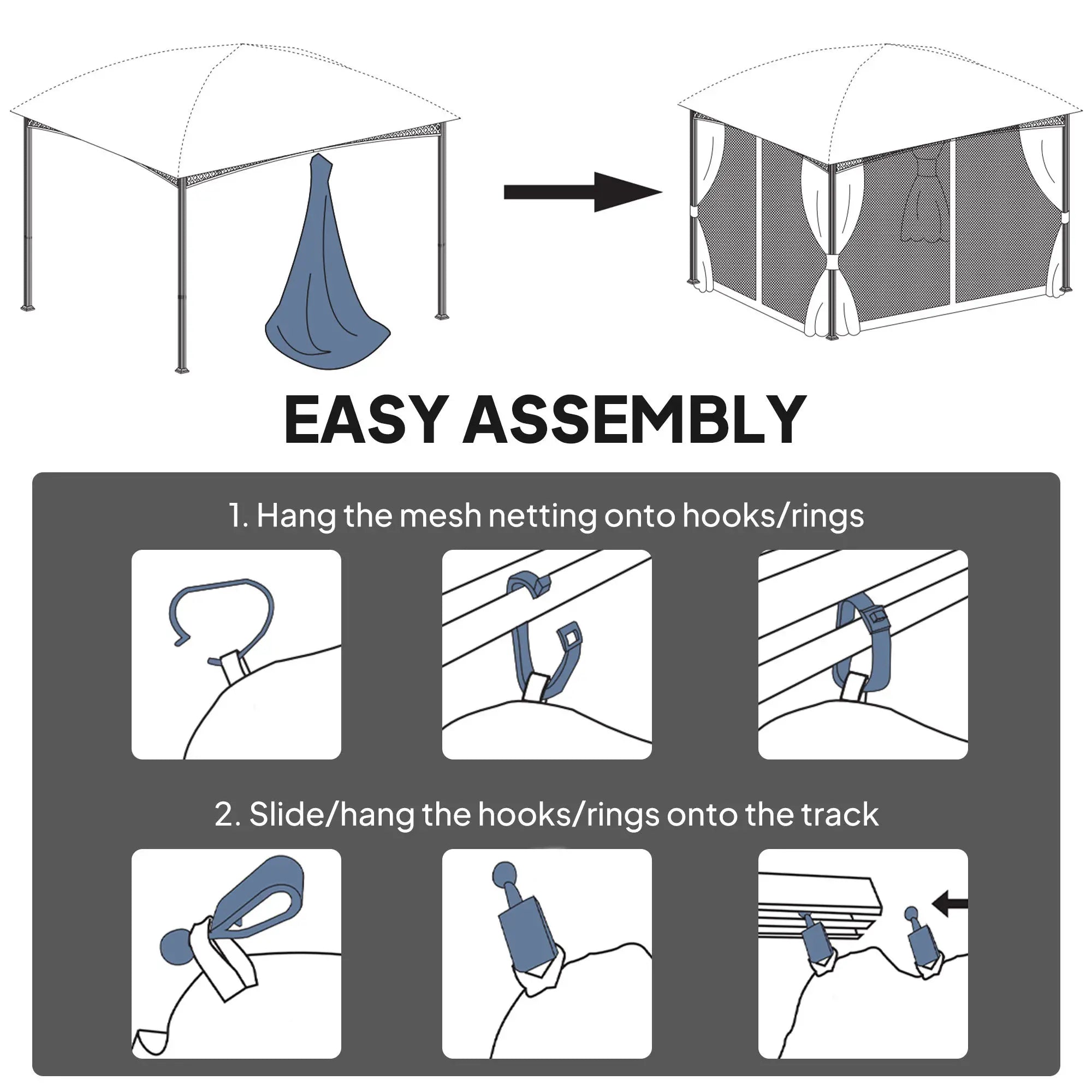 EASY ASSEMBLY

1. Hang the mesh netting onto hooks/rings

2. Slide/hang the hooks/rings onto the track