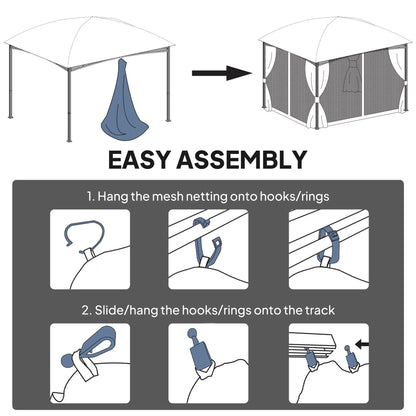 EASY ASSEMBLY

1. Hang the mesh netting onto hooks/rings

2. Slide/hang the hooks/rings onto the track