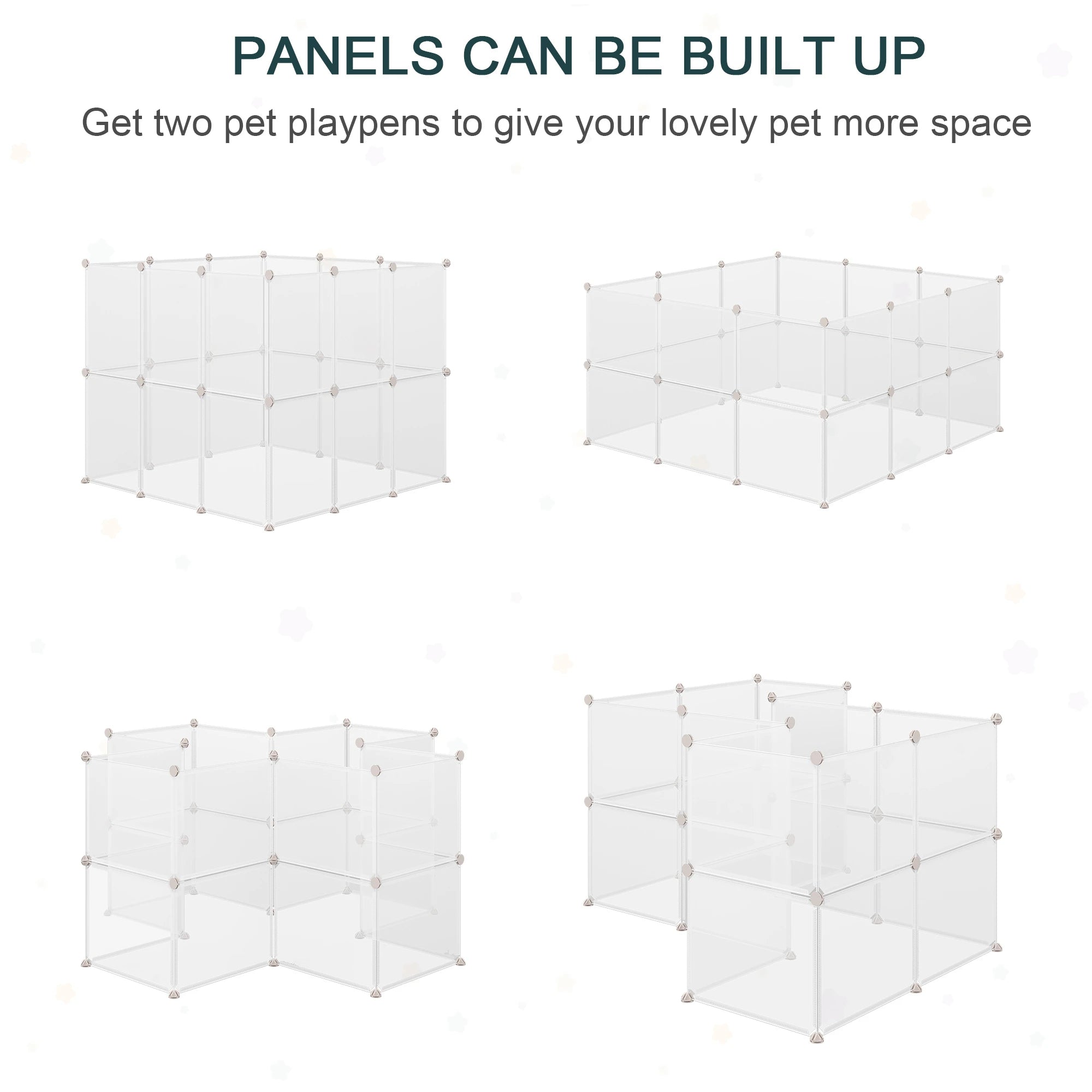 PANELS CAN BE BUILT UP

Get two pet playpens to give your lovely pet more space