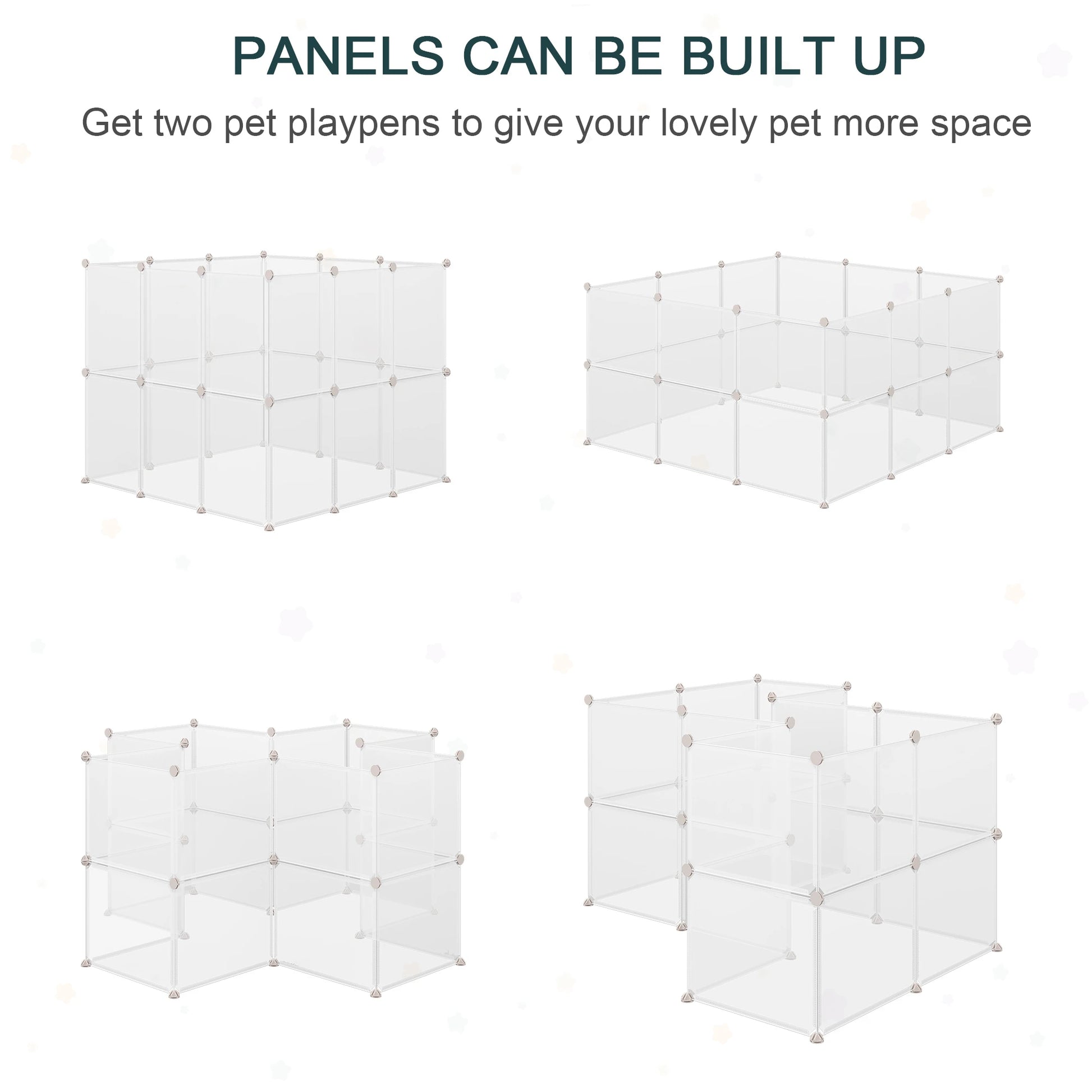 PANELS CAN BE BUILT UP

Get two pet playpens to give your lovely pet more space