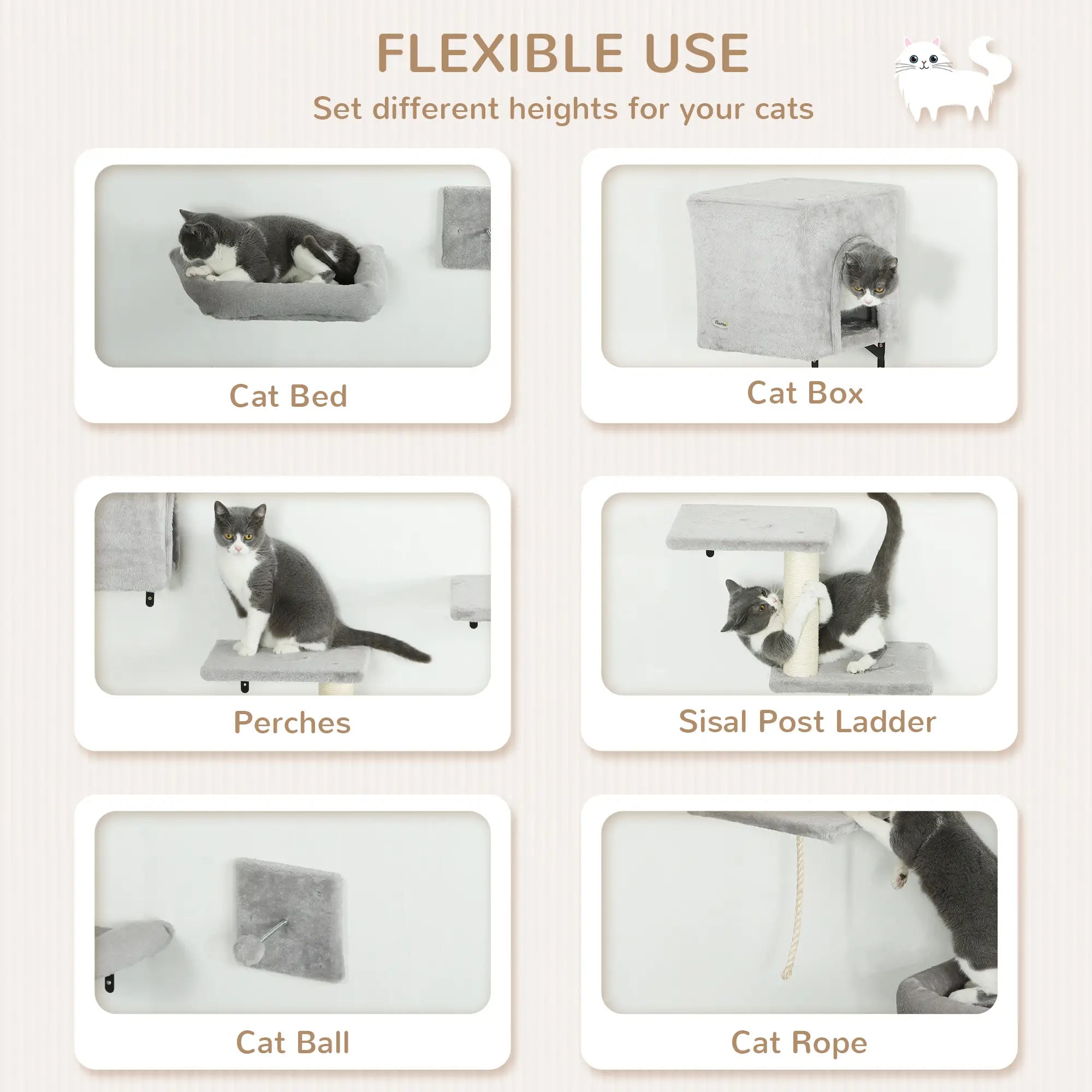 FLEXIBLE USE

Set different heights for your cats

Cat Bed

Cat Box

Perches

Sisal Post Ladder

Cat Ball

Cat Rope