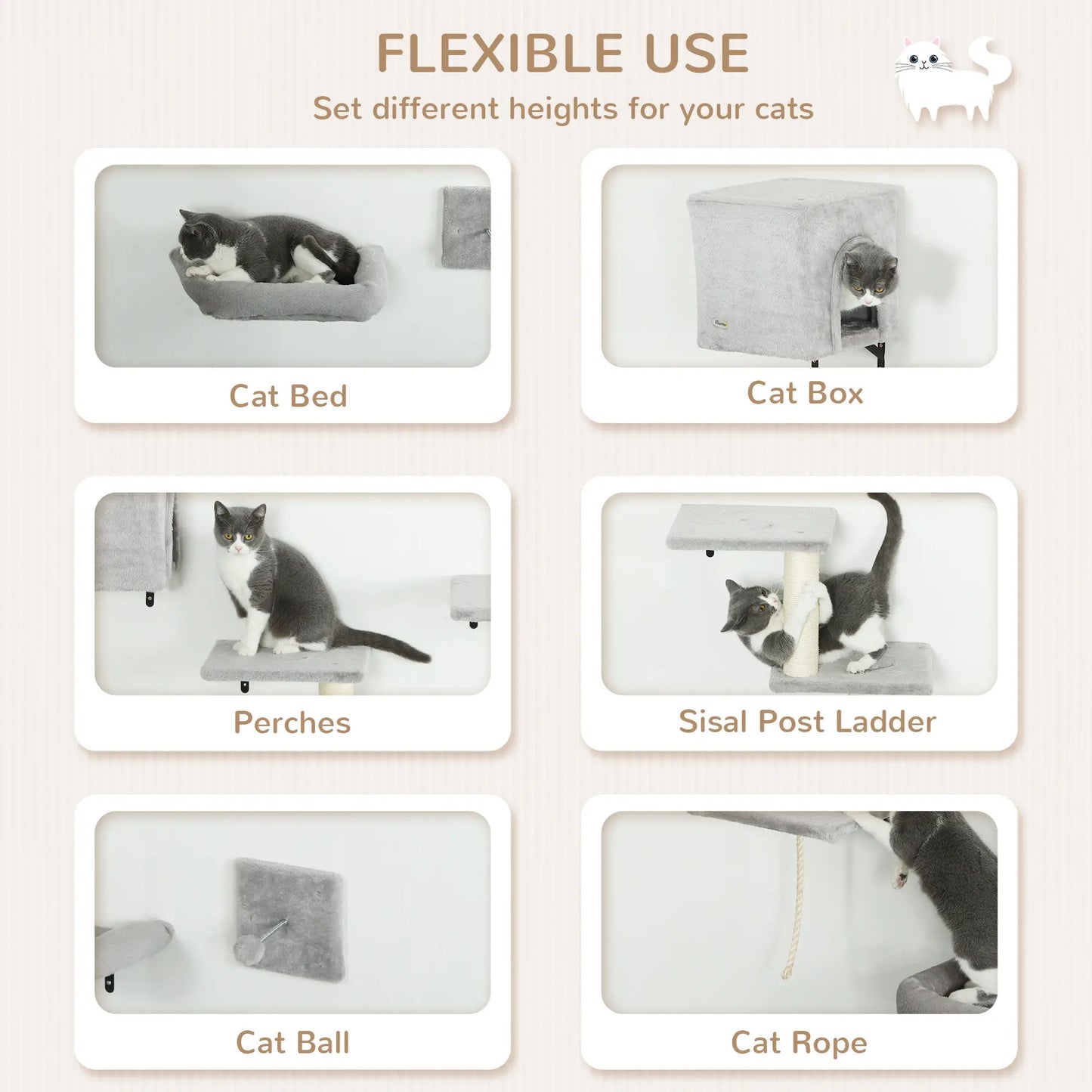 FLEXIBLE USE
Set different heights for your cats

Cat Bed

Cat Box

Perches

Sisal Post Ladder

Cat Ball

Cat Rope