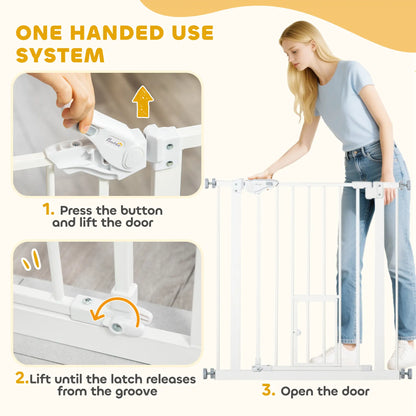 ONE HANDED USE SYSTEM

1. Press the button and lift the door

2.Lift until the latch releases from the groove

3. Open the door