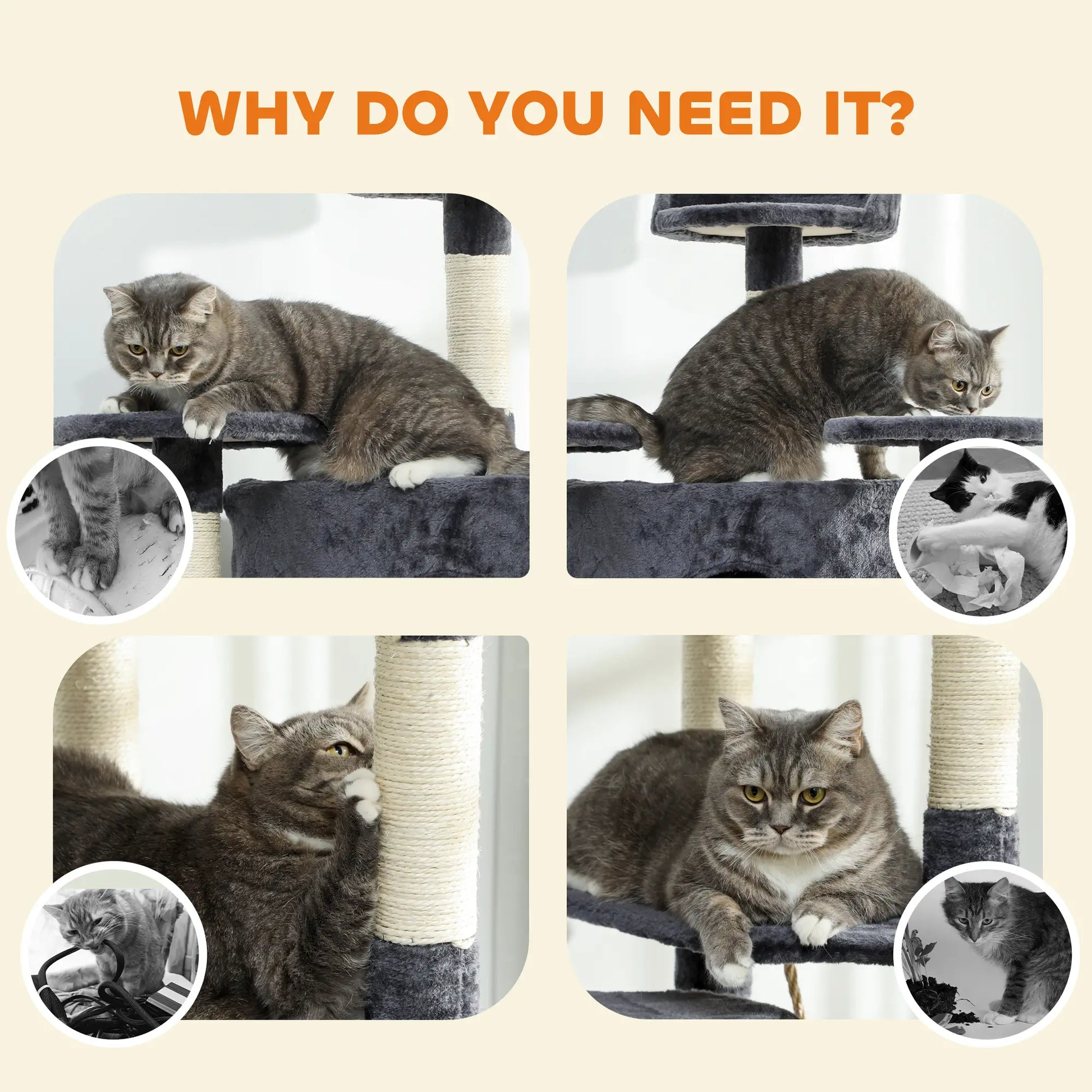 WHY DO YOU NEED IT?