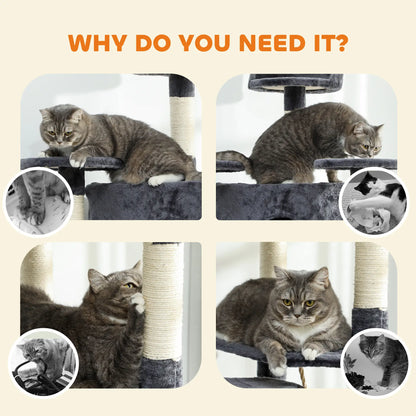 WHY DO YOU NEED IT?