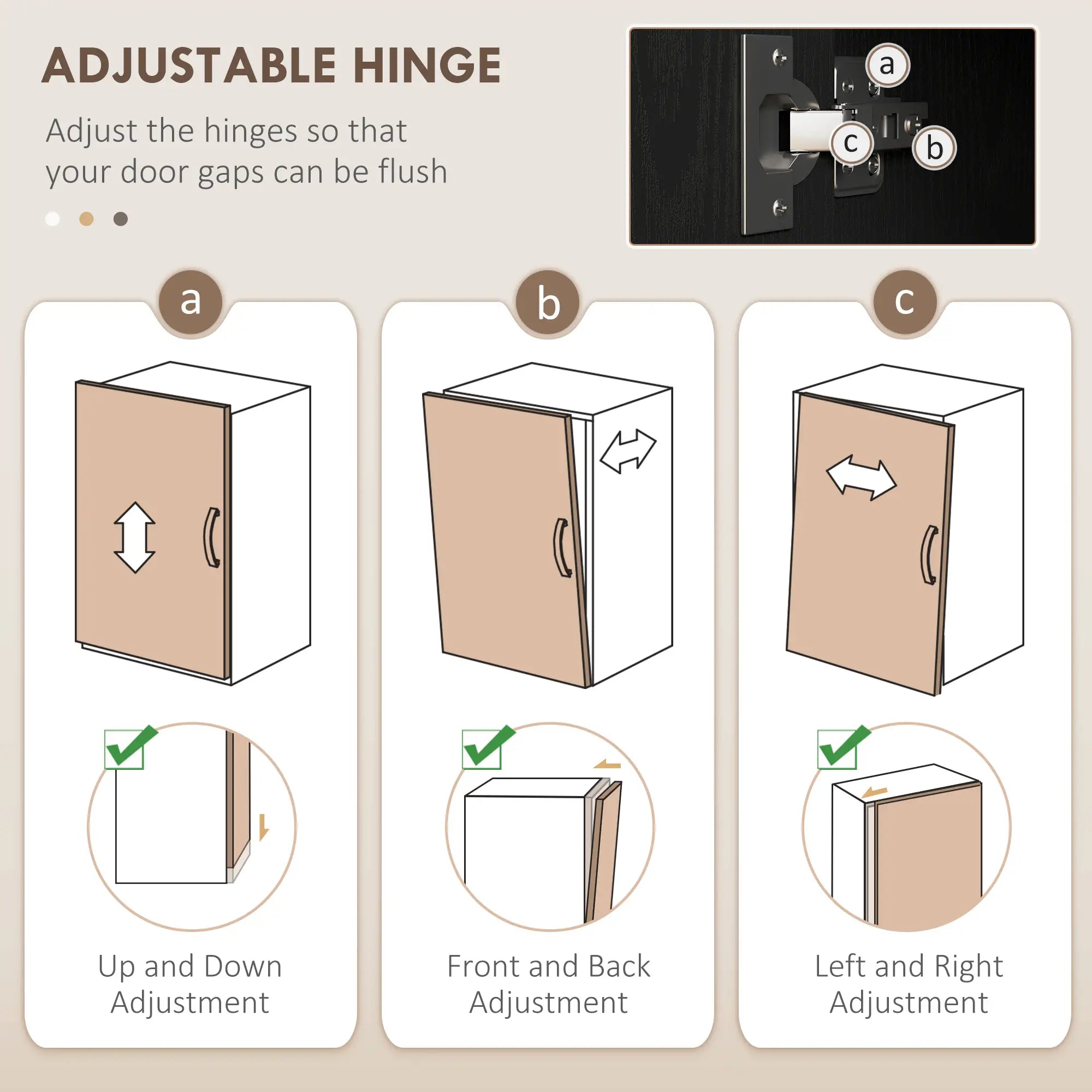 ADJUSTABLE HINGE

Adjust the hinges so that your door gaps can be flush

a

c

b

a

Up and Down Adjustment

b

Front and Back Adjustment

c

Left and Right Adjustment