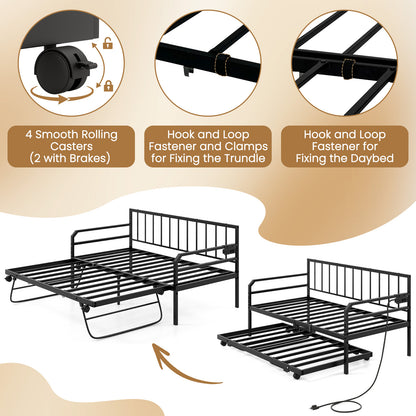 4 Smooth Rolling Casters (2 with Brakes)

Hook and Loop Fastener and Clamps for Fixing the Trundle

Hook and Loop Fastener for Fixing the Daybed