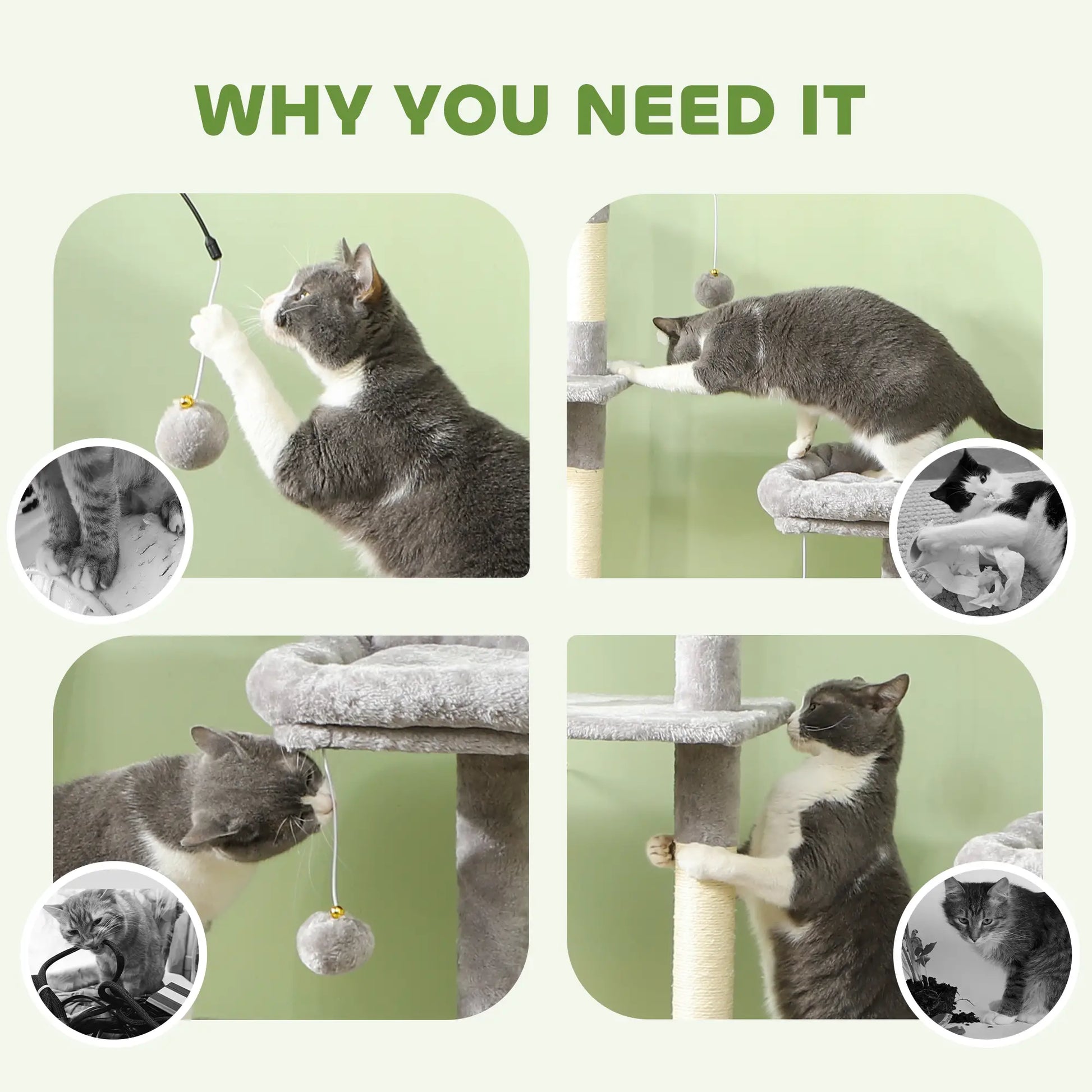 WHY YOU NEED IT